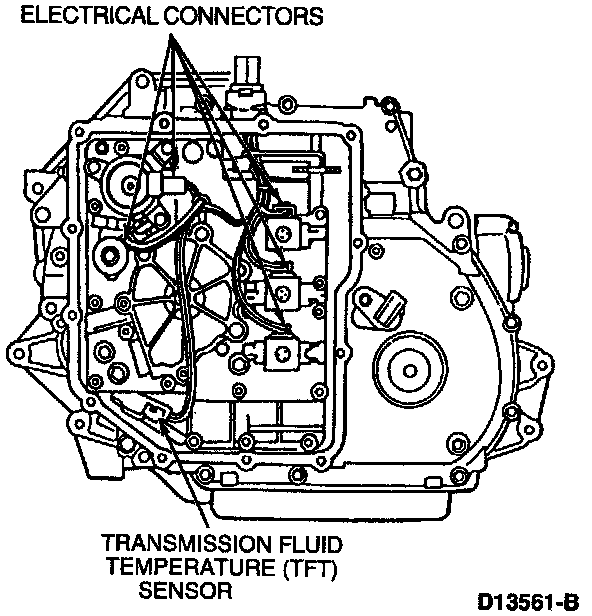 ELECTRICAL CONNECTORS

TRANSMISSION FLUID TEMPERATURE (TFT) SENSOR

D13561-B