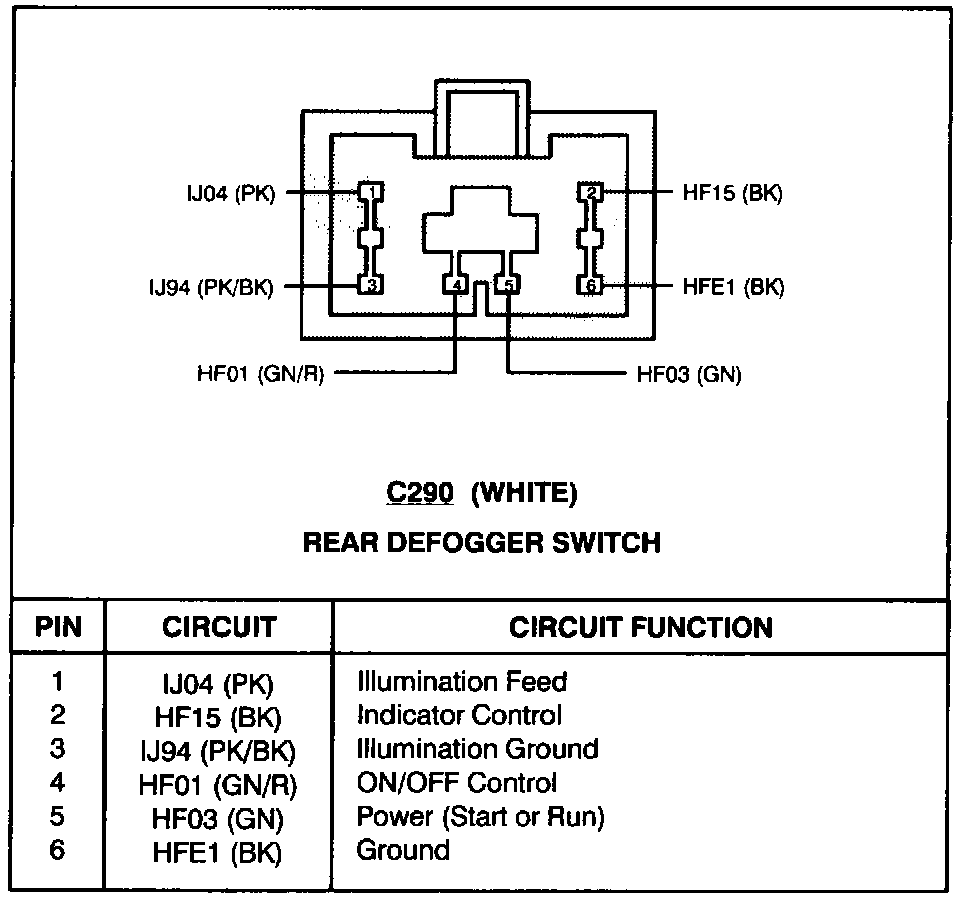 IJ04 (PK)
1
2
HF15 (BK)
IJ94 (PK/BK)
3
4
5
6
HFE1 (BK)
HF01 (GN/R)
HF03 (GN)

C290 (WHITE)
REAR DEFOGGER SWITCH

| PIN | CIRCUIT | CIRCUIT FUNCTION |
|---|---|---|
| 1 | IJ04 (PK) | Illumination Feed |
| 2 | HF15 (BK) | Indicator Control |
| 3 | IJ94 (PK/BK) | Illumination Ground |
| 4 | HF01 (GN/R) | ON/OFF Control |
| 5 | HF03 (GN) | Power (Start or Run) |
| 6 | HFE1 (BK) | Ground |