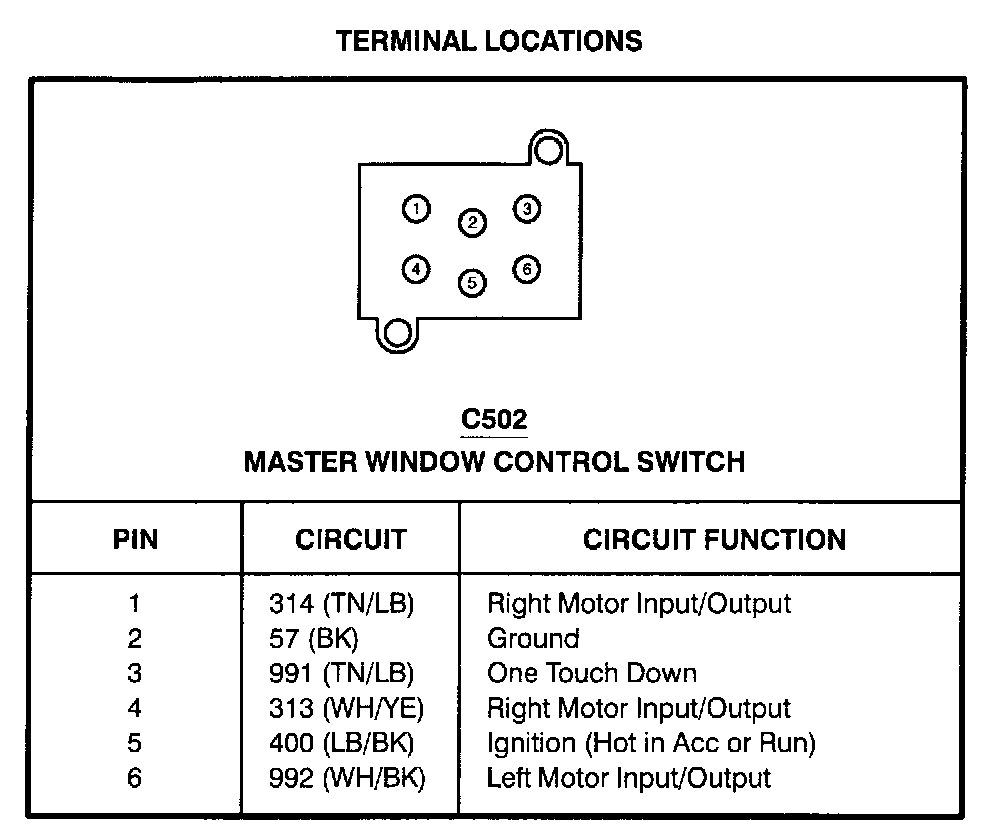 TERMINAL LOCATIONS

1 2 3
4 5 6

C502
MASTER WINDOW CONTROL SWITCH

| PIN | CIRCUIT | CIRCUIT FUNCTION |
|---|---|---|
| 1 | 314 (TN/LB) | Right Motor Input/Output |
| 2 | 57 (BK) | Ground |
| 3 | 991 (TN/LB) | One Touch Down |
| 4 | 313 (WH/YE) | Right Motor Input/Output |
| 5 | 400 (LB/BK) | Ignition (Hot in Acc or Run) |
| 6 | 992 (WH/BK) | Left Motor Input/Output |