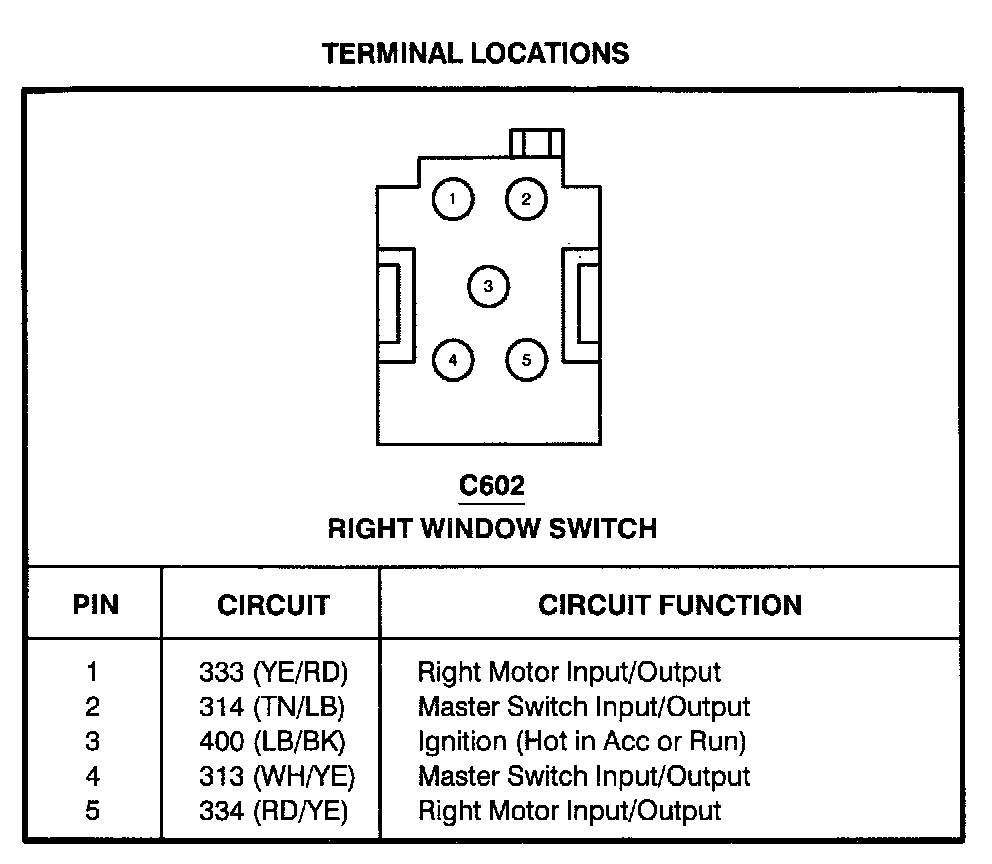 TERMINAL LOCATIONS

1
2
3
4
5

C602
RIGHT WINDOW SWITCH

| PIN | CIRCUIT | CIRCUIT FUNCTION |
|---|---|---|
| 1 | 333 (YE/RD) | Right Motor Input/Output |
| 2 | 314 (TN/LB) | Master Switch Input/Output |
| 3 | 400 (LB/BK) | Ignition (Hot in Acc or Run) |
| 4 | 313 (WH/YE) | Master Switch Input/Output |
| 5 | 334 (RD/YE) | Right Motor Input/Output |