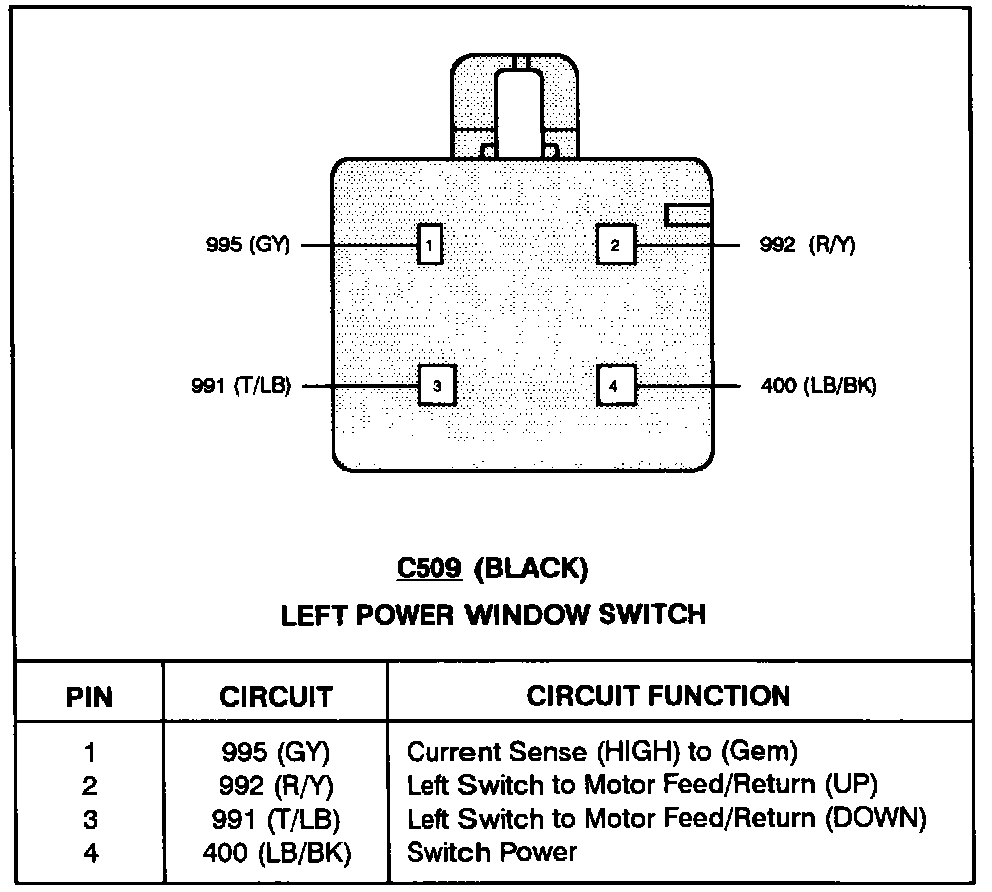 995 (GY)
1
2
992 (R/Y)
991 (T/LB)
3
4
400 (LB/BK)

C509 (BLACK)
LEFT POWER WINDOW SWITCH

| PIN | CIRCUIT | CIRCUIT FUNCTION |
|---|---|---|
| 1 | 995 (GY) | Current Sense (HIGH) to (Gem) |
| 2 | 992 (R/Y) | Left Switch to Motor Feed/Return (UP) |
| 3 | 991 (T/LB) | Left Switch to Motor Feed/Return (DOWN) |
| 4 | 400 (LB/BK) | Switch Power |