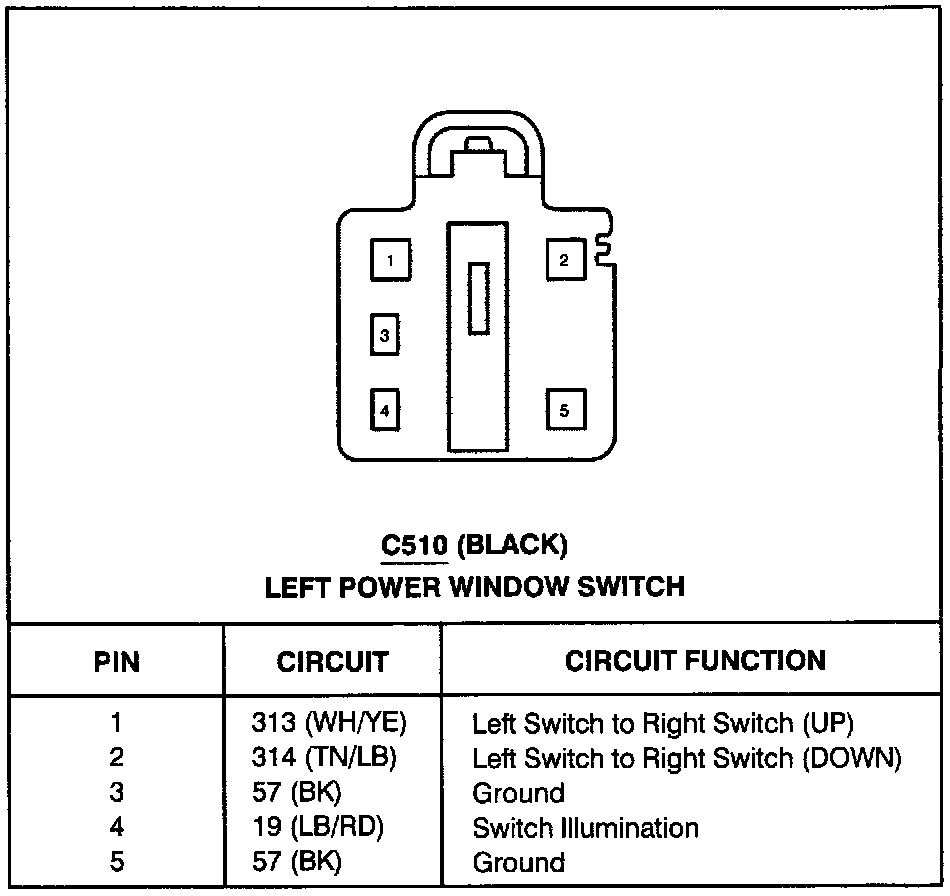 1
2
3
4
5

C510 (BLACK)
LEFT POWER WINDOW SWITCH

| PIN | CIRCUIT | CIRCUIT FUNCTION |
|---|---|---|
| 1 | 313 (WH/YE) | Left Switch to Right Switch (UP) |
| 2 | 314 (TN/LB) | Left Switch to Right Switch (DOWN) |
| 3 | 57 (BK) | Ground |
| 4 | 19 (LB/RD) | Switch Illumination |
| 5 | 57 (BK) | Ground |