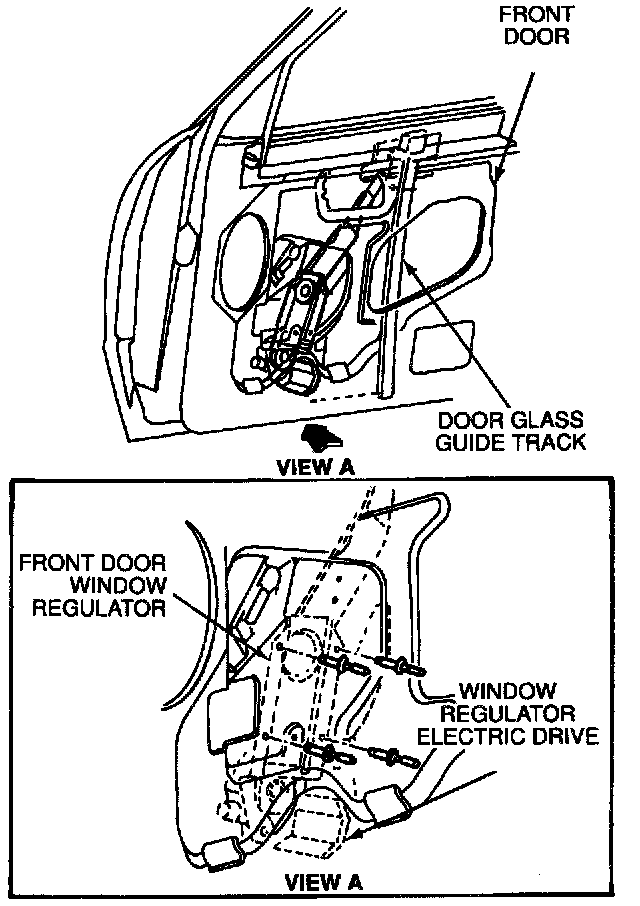 FRONT DOOR

DOOR GLASS GUIDE TRACK

VIEW A

FRONT DOOR WINDOW REGULATOR

WINDOW REGULATOR ELECTRIC DRIVE

VIEW A