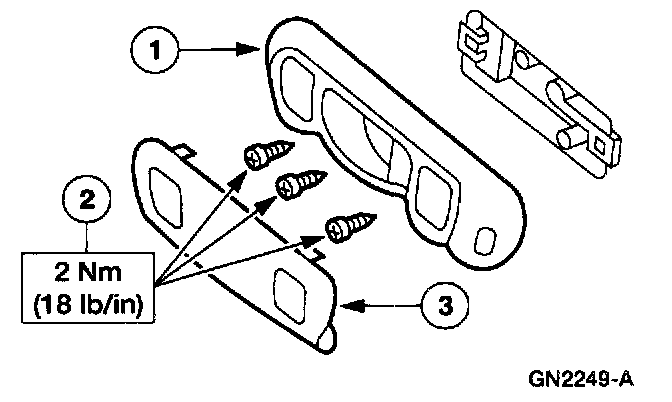 1

2

2 Nm
(18 lb/in)

3

GN2249-A