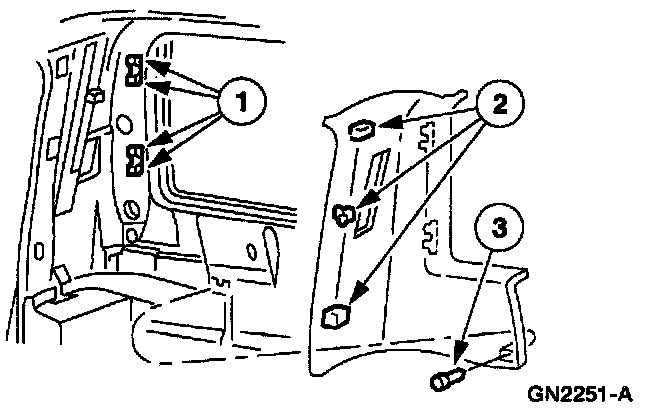 1
2
3
GN2251-A