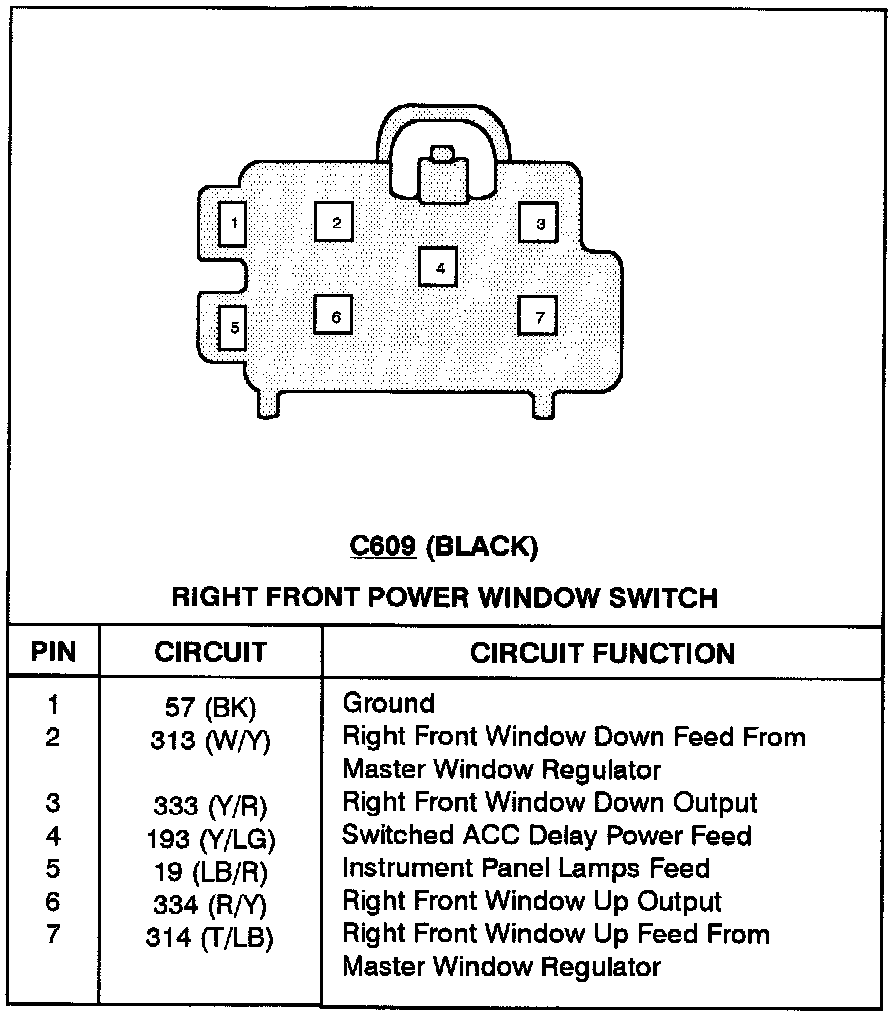 1
2
3
4
5
6
7

C609 (BLACK)

RIGHT FRONT POWER WINDOW SWITCH

| PIN | CIRCUIT | CIRCUIT FUNCTION |
|---|---|---|
| 1 | 57 (BK) | Ground |
| 2 | 313 (W/Y) | Right Front Window Down Feed From Master Window Regulator |
| 3 | 333 (Y/R) | Right Front Window Down Output |
| 4 | 193 (Y/LG) | Switched ACC Delay Power Feed |
| 5 | 19 (LB/R) | Instrument Panel Lamps Feed |
| 6 | 334 (R/Y) | Right Front Window Up Output |
| 7 | 314 (T/LB) | Right Front Window Up Feed From Master Window Regulator |