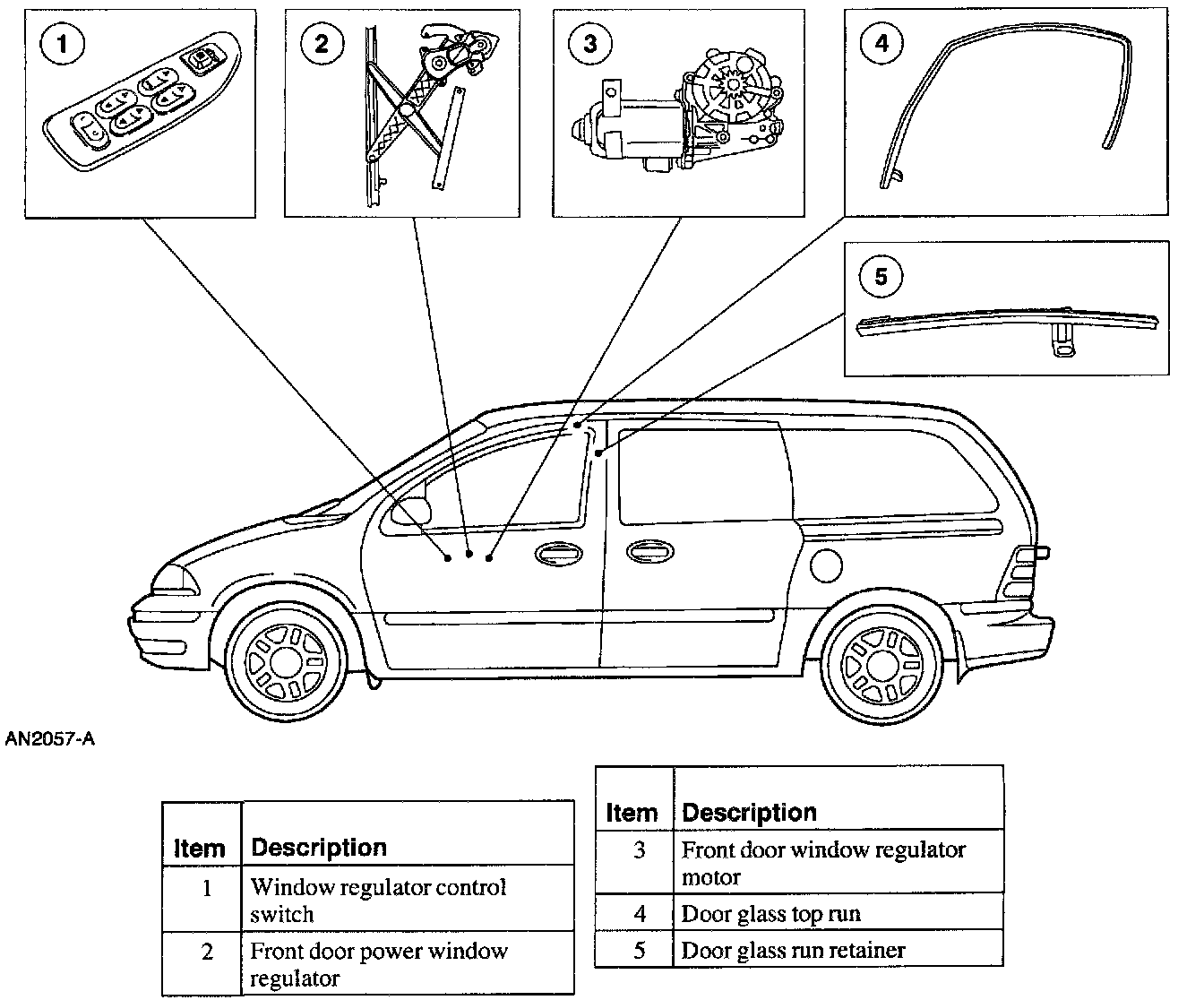 1

2

3

4

5

AN2057-A

| Item | Description |
|---|---|
| 1 | Window regulator control switch |
| 2 | Front door power window regulator |

| Item | Description |
|---|---|
| 3 | Front door window regulator motor |
| 4 | Door glass top run |
| 5 | Door glass run retainer |