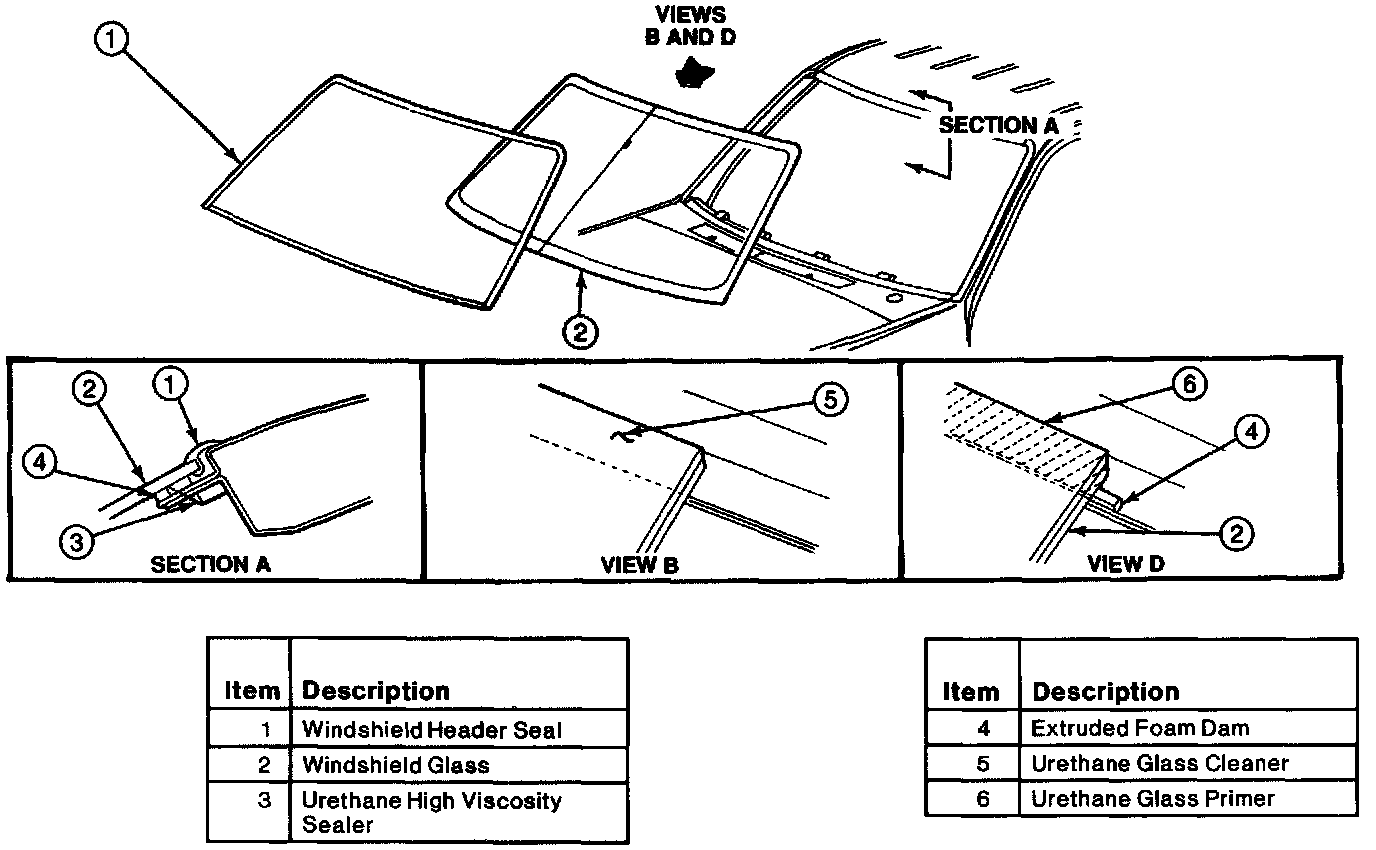 1

VIEWS B AND D

SECTION A

2

2

1

4

3

SECTION A

5

VIEW B

6

4

2

VIEW D

| Item | Description |
|---|---|
| 1 | Windshield Header Seal |
| 2 | Windshield Glass |
| 3 | Urethane High Viscosity Sealer |

| Item | Description |
|---|---|
| 4 | Extruded Foam Dam |
| 5 | Urethane Glass Cleaner |
| 6 | Urethane Glass Primer |