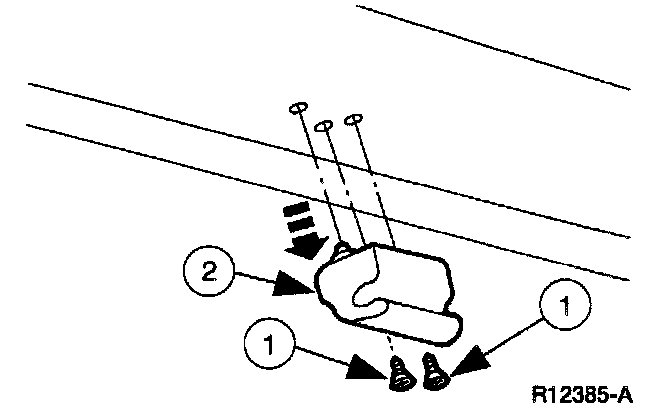 2

1

1

R12385-A