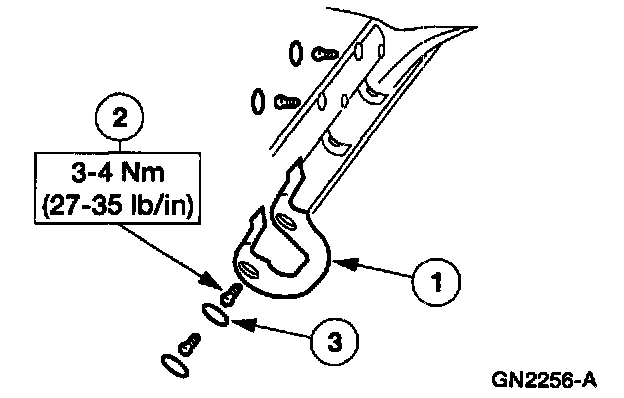 2

3-4 Nm
(27-35 lb/in)

1

3

GN2256-A