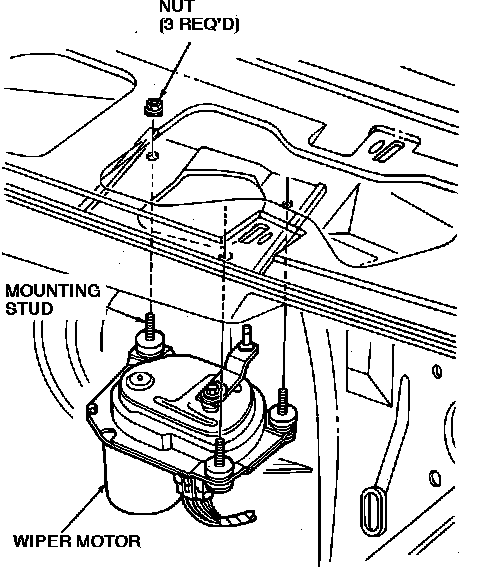 NUT
(3 REQ'D)

MOUNTING
STUD

WIPER MOTOR