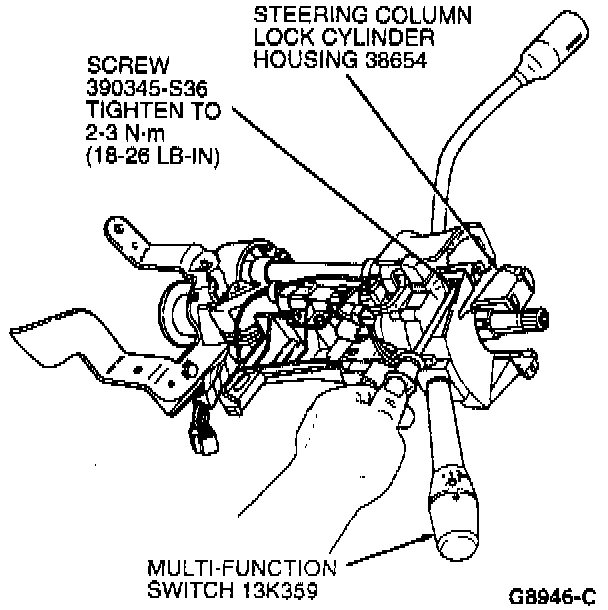 STEERING COLUMN LOCK CYLINDER HOUSING 38654

SCREW 390345-S36 TIGHTEN TO 2-3 N·m (18-26 LB-IN)

MULTI-FUNCTION SWITCH 13K359

G8946-C