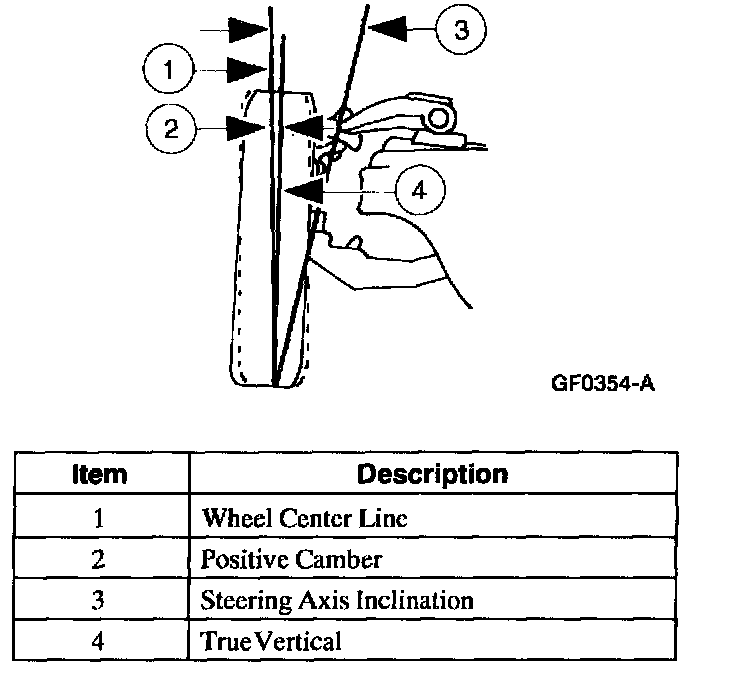 3

1

2

4

GF0354-A

| Item | Description |
|---|---|
| 1 | Wheel Center Line |
| 2 | Positive Camber |
| 3 | Steering Axis Inclination |
| 4 | True Vertical |