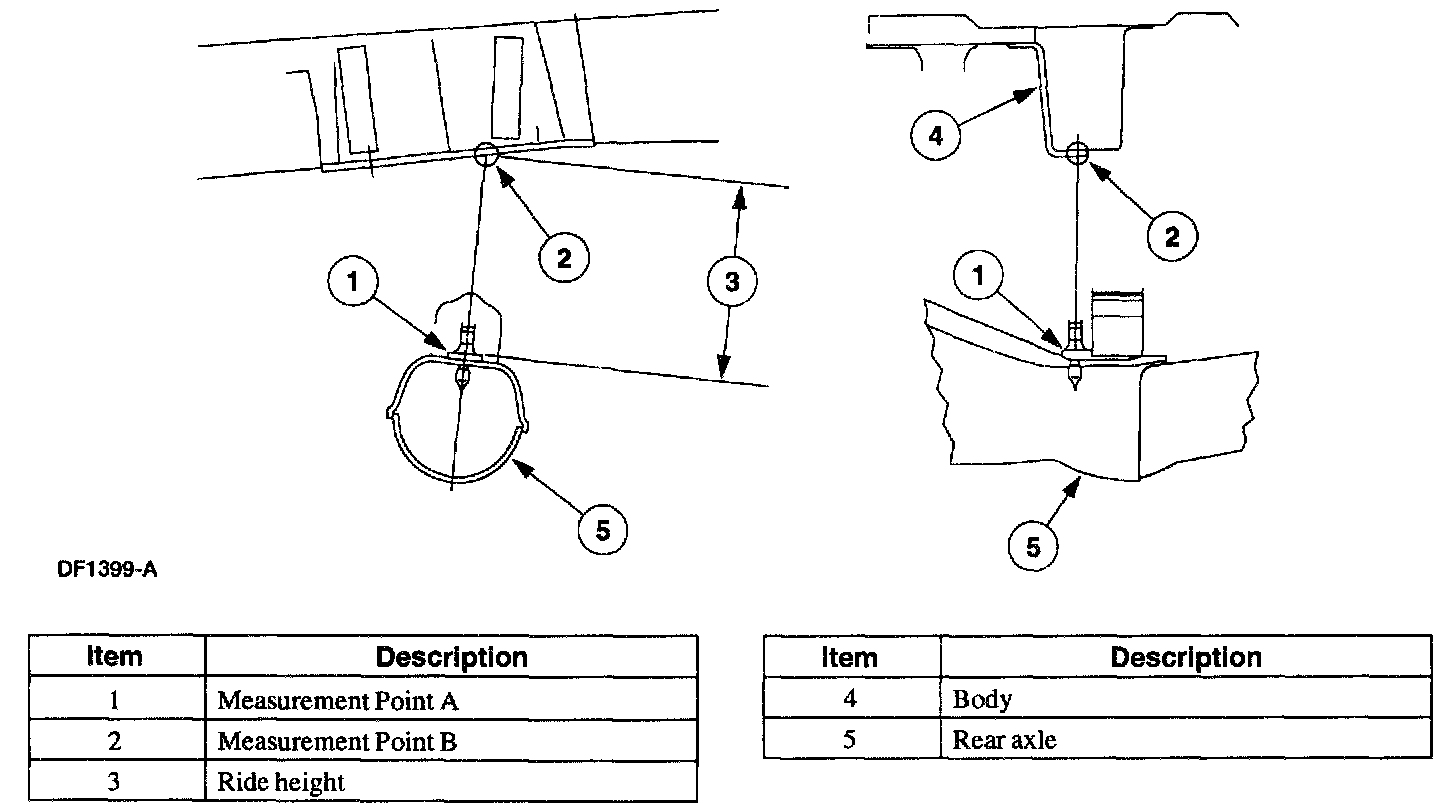 2
1
3
5
4
2
1
5

DF1399-A

| Item | Description |
|---|---|
| 1 | Measurement Point A |
| 2 | Measurement Point B |
| 3 | Ride height |

| Item | Description |
|---|---|
| 4 | Body |
| 5 | Rear axle |