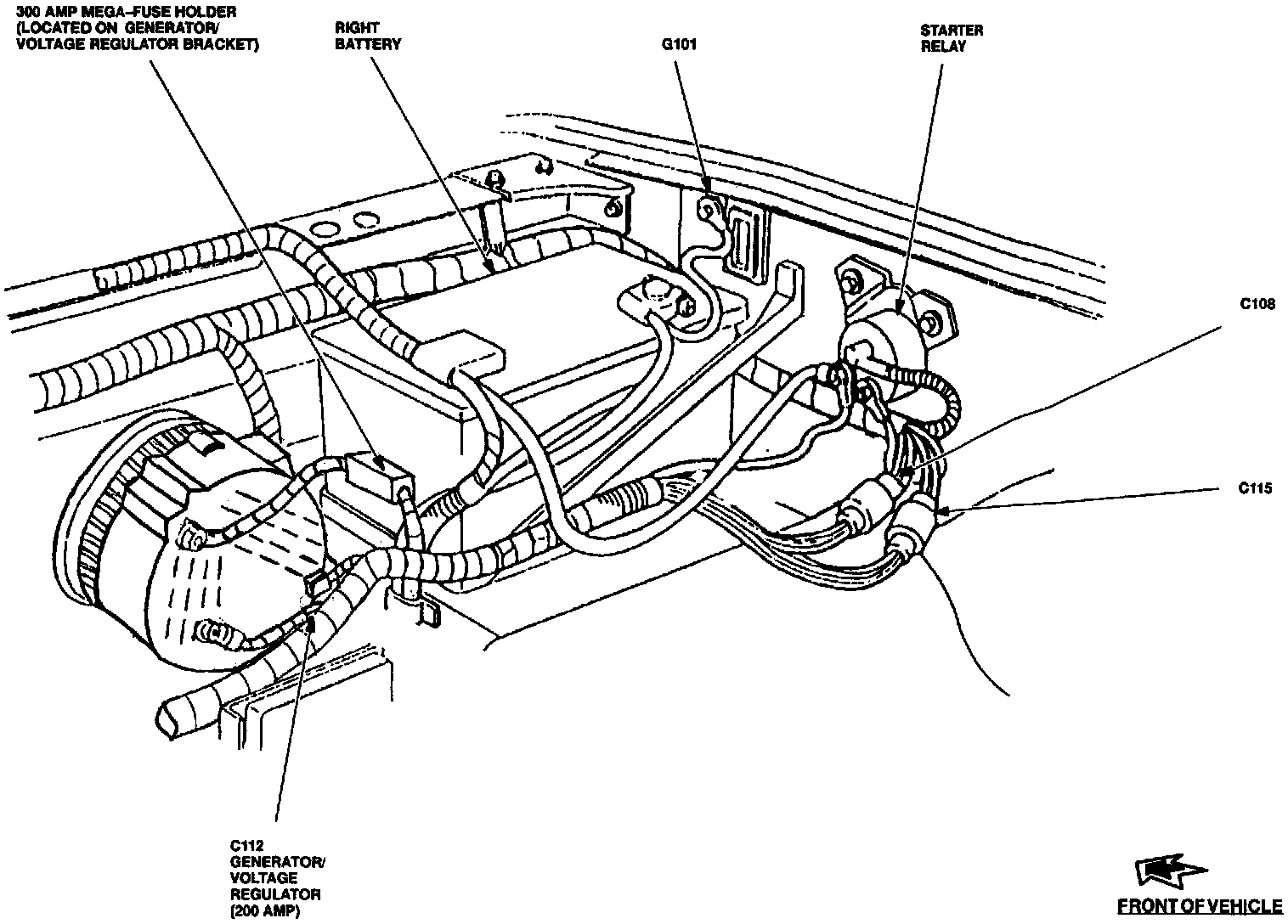 300 AMP MEGA–FUSE HOLDER (LOCATED ON GENERATOR/ VOLTAGE REGULATOR BRACKET)

RIGHT BATTERY

G101

STARTER RELAY

C108

C115

C112 GENERATOR/ VOLTAGE REGULATOR (200 AMP)

FRONT OF VEHICLE