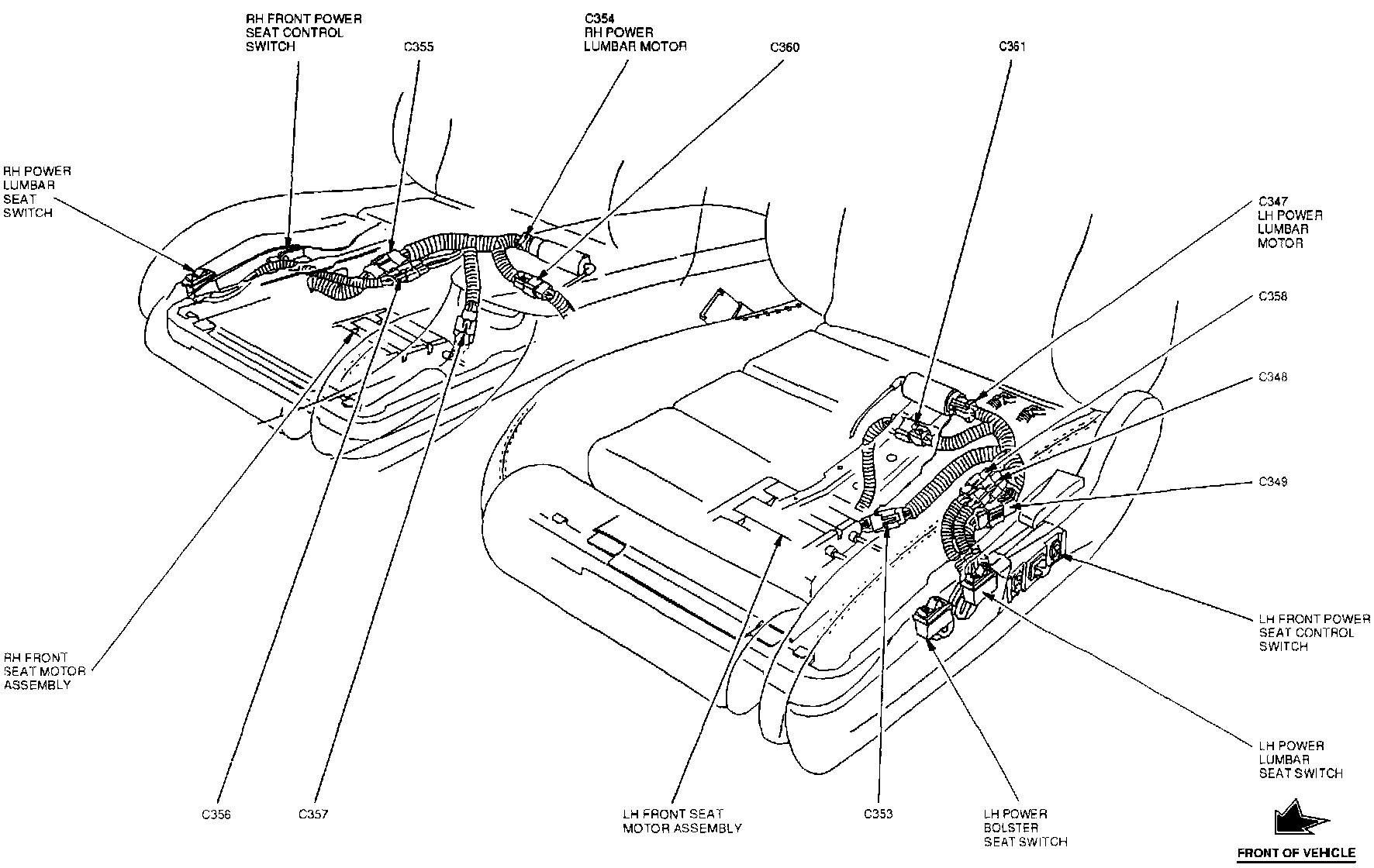 RH FRONT POWER SEAT CONTROL SWITCH

C355

C354 RH POWER LUMBAR MOTOR

C360

C361

RH POWER LUMBAR SEAT SWITCH

C347 LH POWER LUMBAR MOTOR

C358

C348

C349

LH FRONT POWER SEAT CONTROL SWITCH

RH FRONT SEAT MOTOR ASSEMBLY

LH POWER LUMBAR SEAT SWITCH

C356

C357

LH FRONT SEAT MOTOR ASSEMBLY

C353

LH POWER BOLSTER SEAT SWITCH

FRONT OF VEHICLE