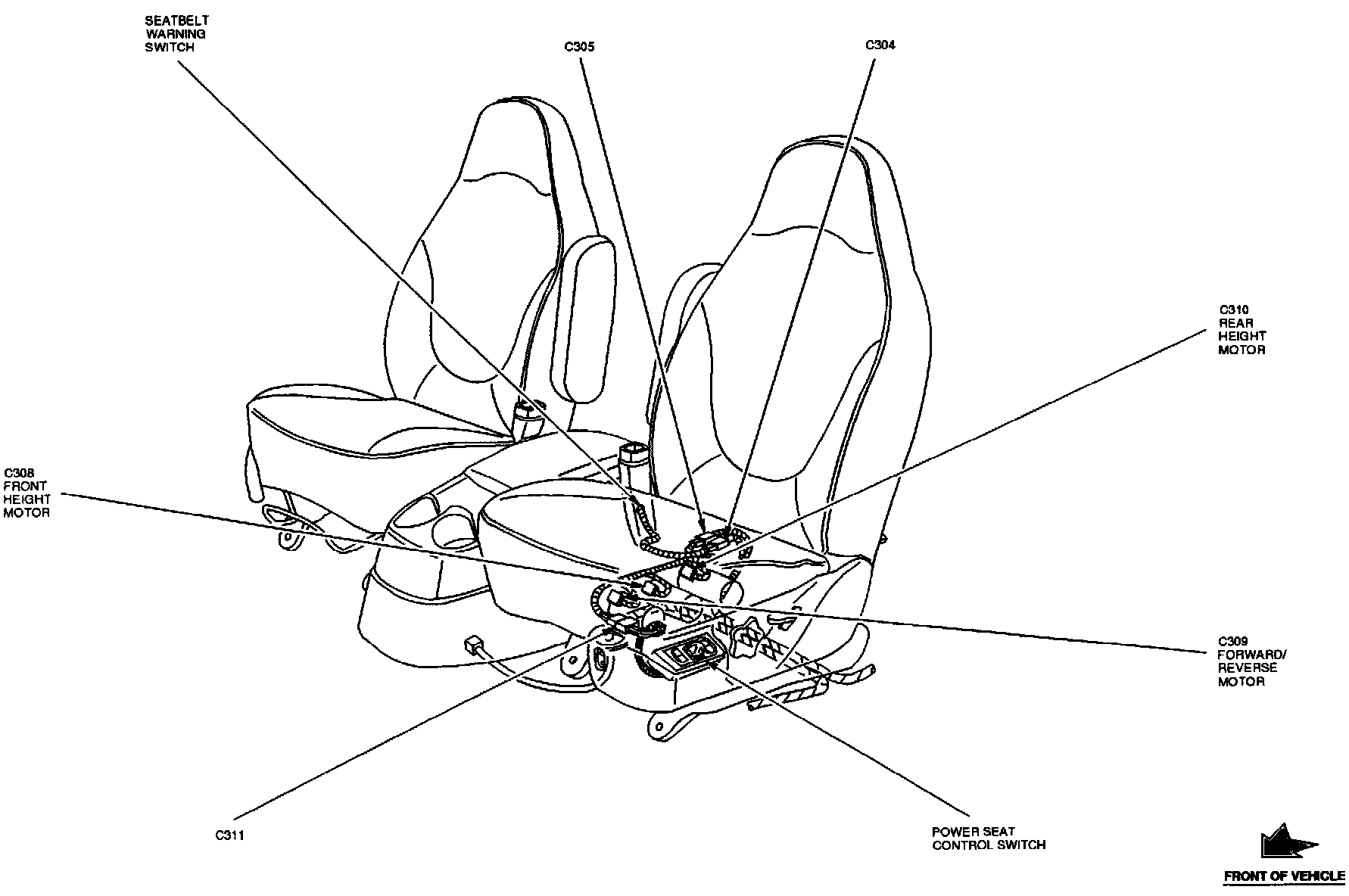 SEATBELT WARNING SWITCH

C305

C304

C310 REAR HEIGHT MOTOR

C308 FRONT HEIGHT MOTOR

C309 FORWARD/ REVERSE MOTOR

C311

POWER SEAT CONTROL SWITCH

FRONT OF VEHICLE