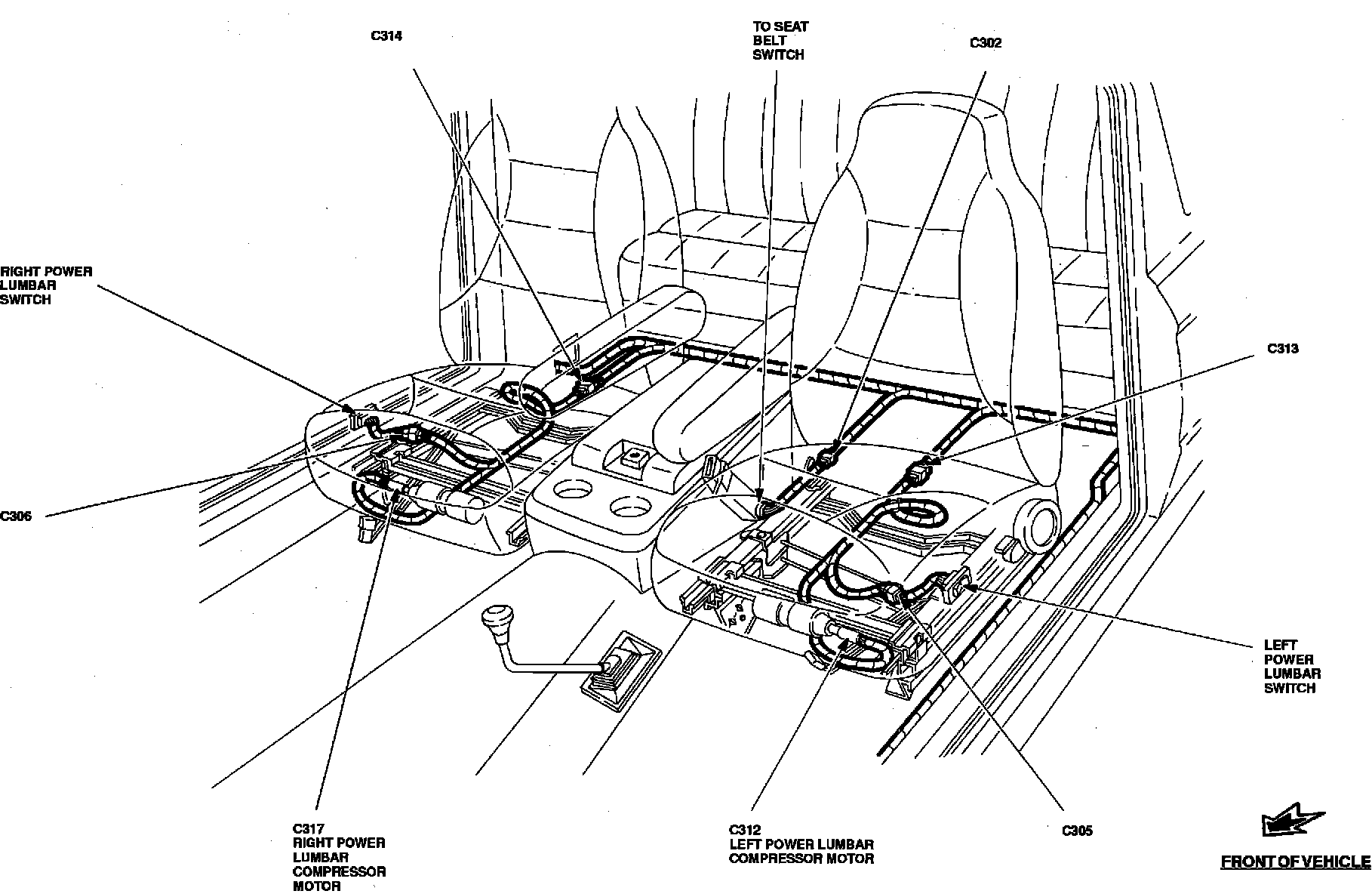 C314

TO SEAT BELT SWITCH

C302

RIGHT POWER LUMBAR SWITCH

C313

C306

LEFT POWER LUMBAR SWITCH

C317 RIGHT POWER LUMBAR COMPRESSOR MOTOR

C312 LEFT POWER LUMBAR COMPRESSOR MOTOR

C305

FRONT OF VEHICLE