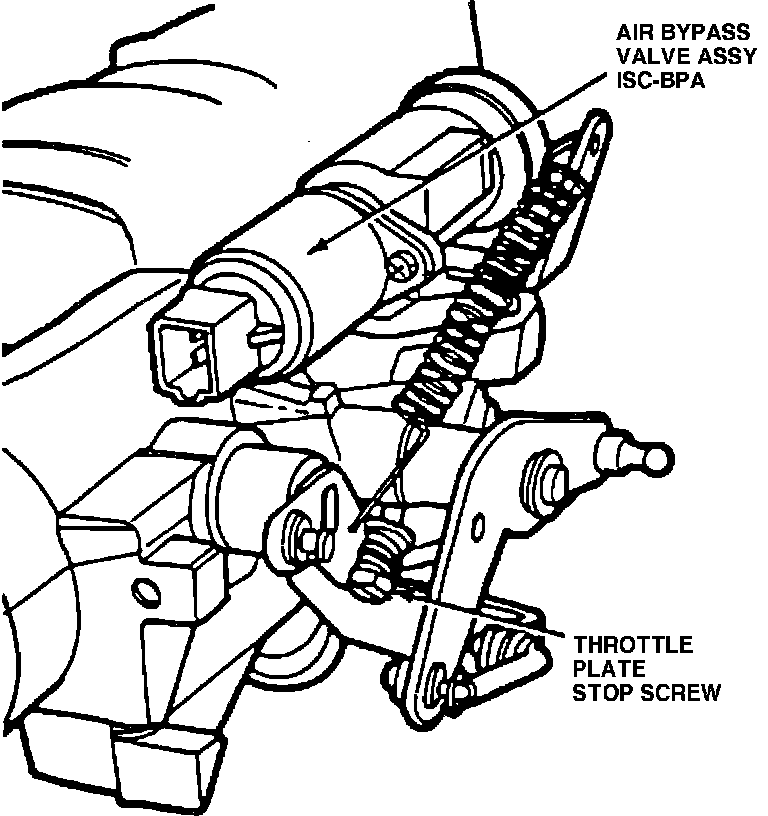 AIR BYPASS
VALVE ASSY
ISC-BPA

THROTTLE
PLATE
STOP SCREW