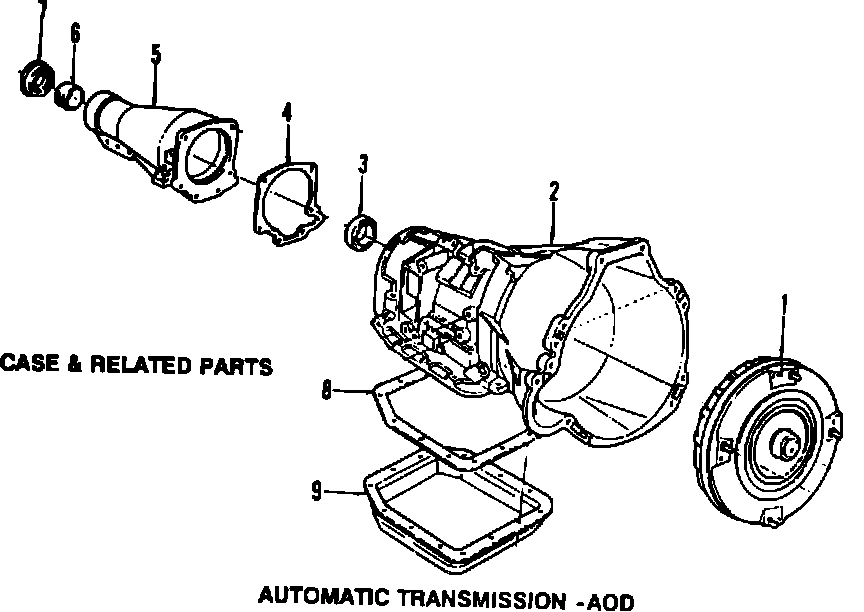 7
6
5
4
3
2
1
CASE & RELATED PARTS
8
9
AUTOMATIC TRANSMISSION -AOD