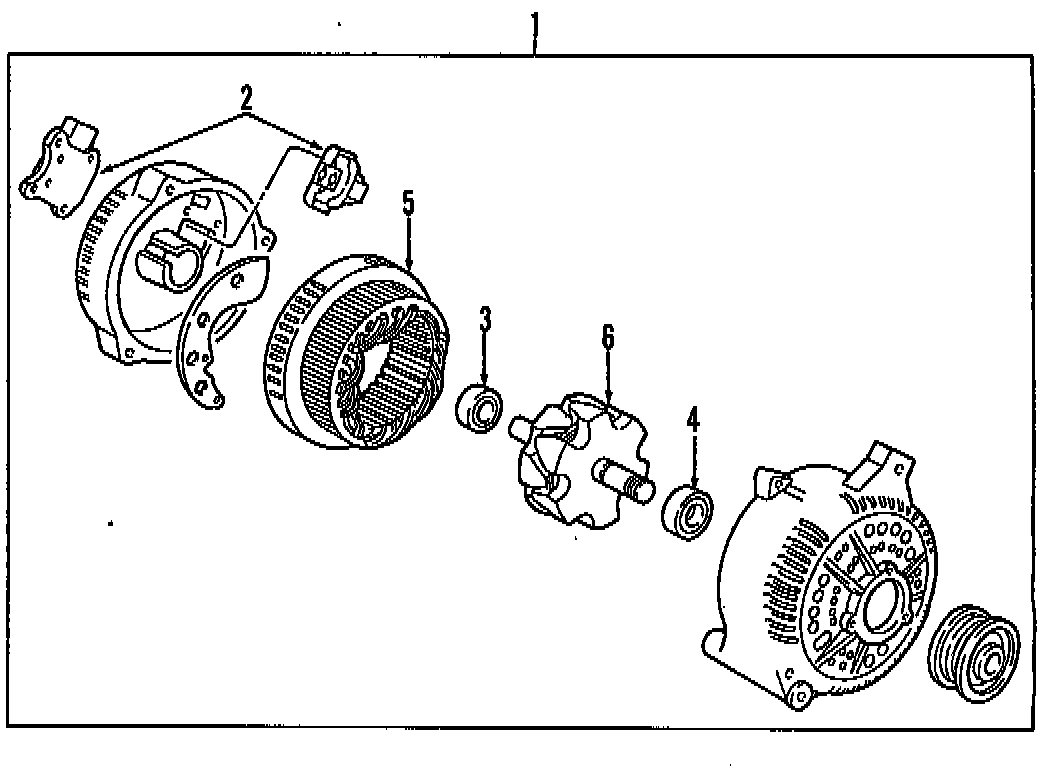 1
2
5
3
6
4