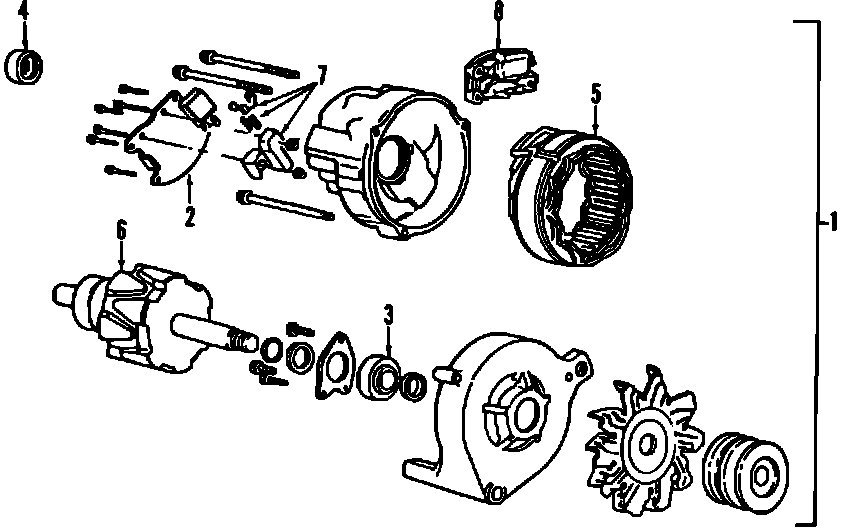 4
8
7
5
2
1
6
3