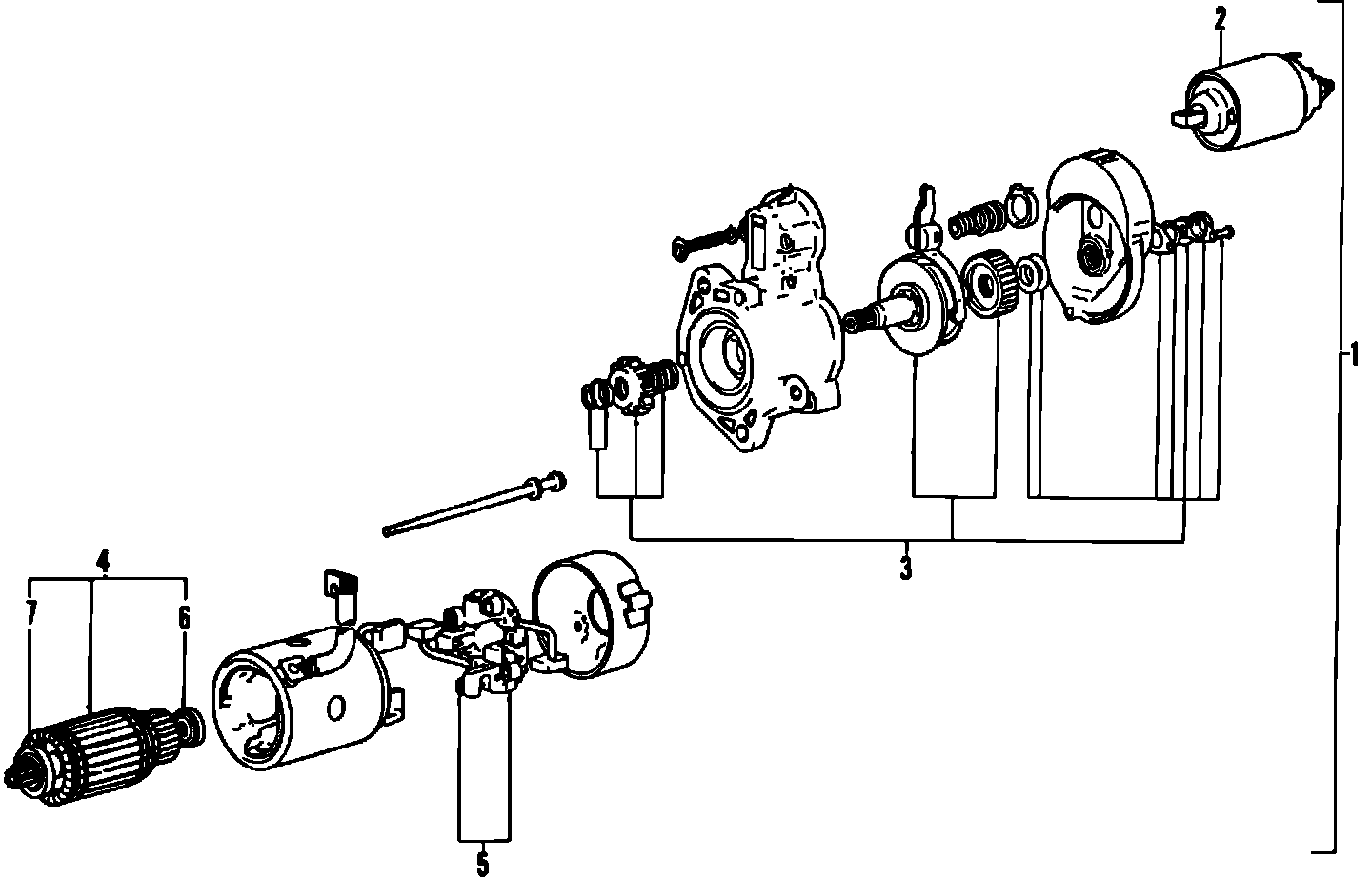 2
1
3
4
7
6
5