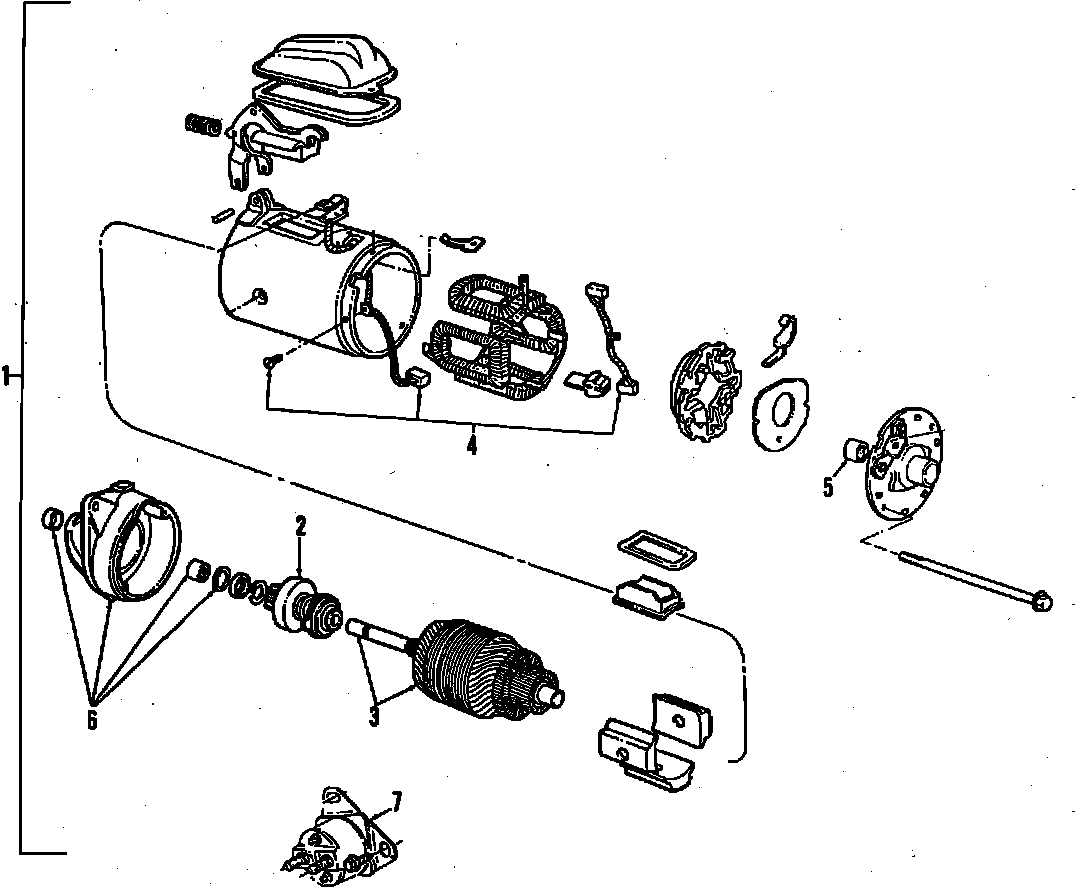 1
4
5
2
6
3
7