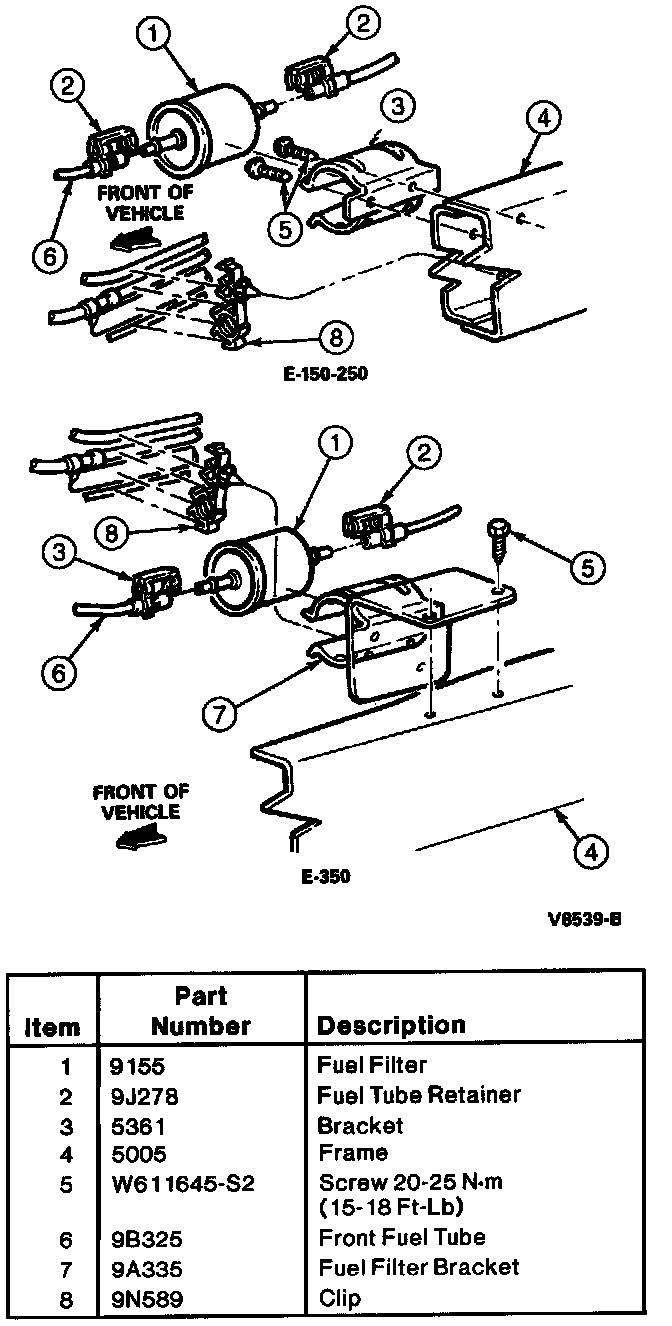 1
2
2
3
4
FRONT OF VEHICLE
5
6
8
E-150-250

1
2
8
3
5
6
7
FRONT OF VEHICLE
4
E-350

V8539-B

| Item | Part Number | Description |
|---|---|---|
| 1 | 9155 | Fuel Filter |
| 2 | 9J278 | Fuel Tube Retainer |
| 3 | 5361 | Bracket |
| 4 | 5005 | Frame |
| 5 | W611645-S2 | Screw 20-25 N·m (15-18 Ft-Lb) |
| 6 | 9B325 | Front Fuel Tube |
| 7 | 9A335 | Fuel Filter Bracket |
| 8 | 9N589 | Clip |