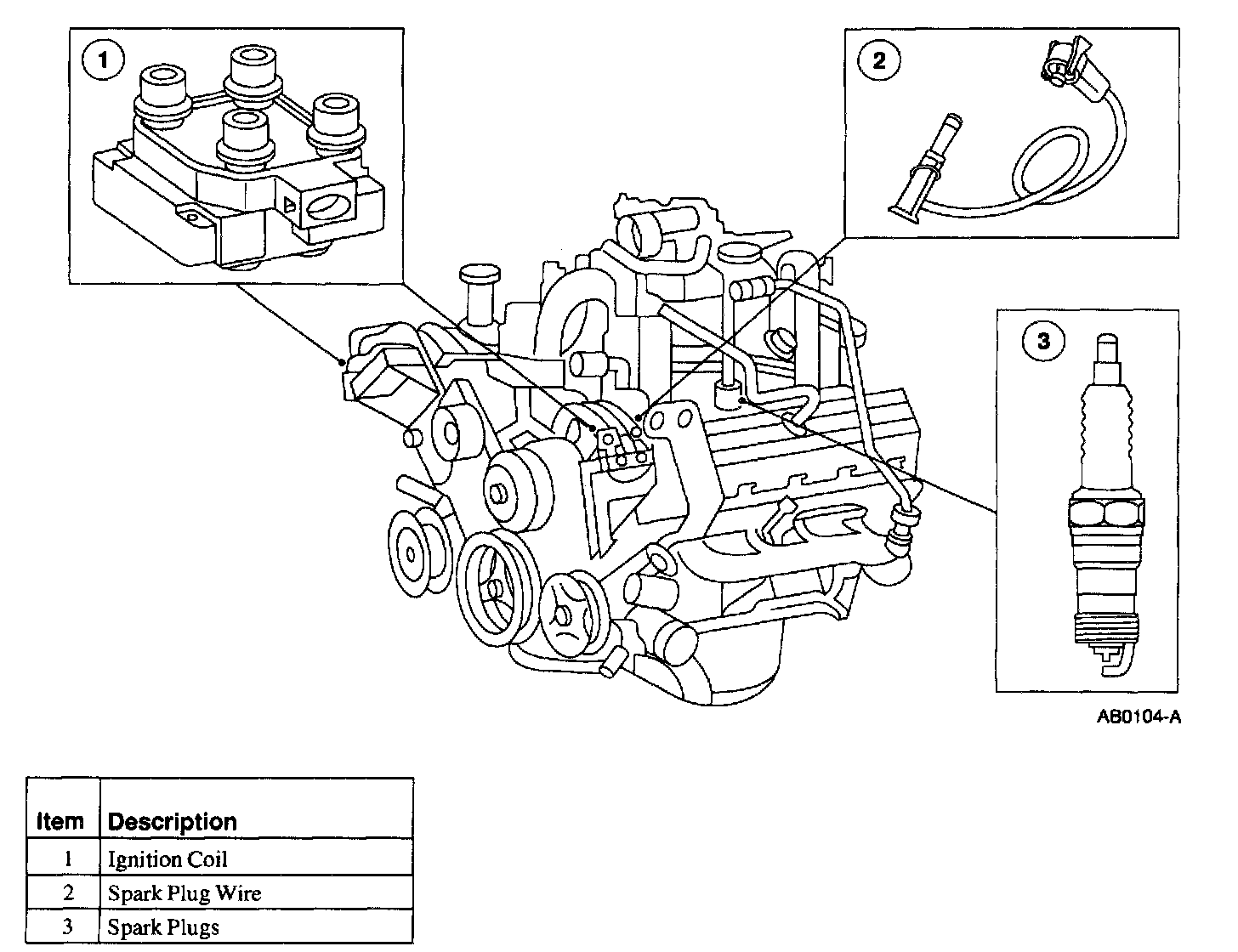 1

2

3

AB0104-A

| Item | Description |
|---|---|
| 1 | Ignition Coil |
| 2 | Spark Plug Wire |
| 3 | Spark Plugs |