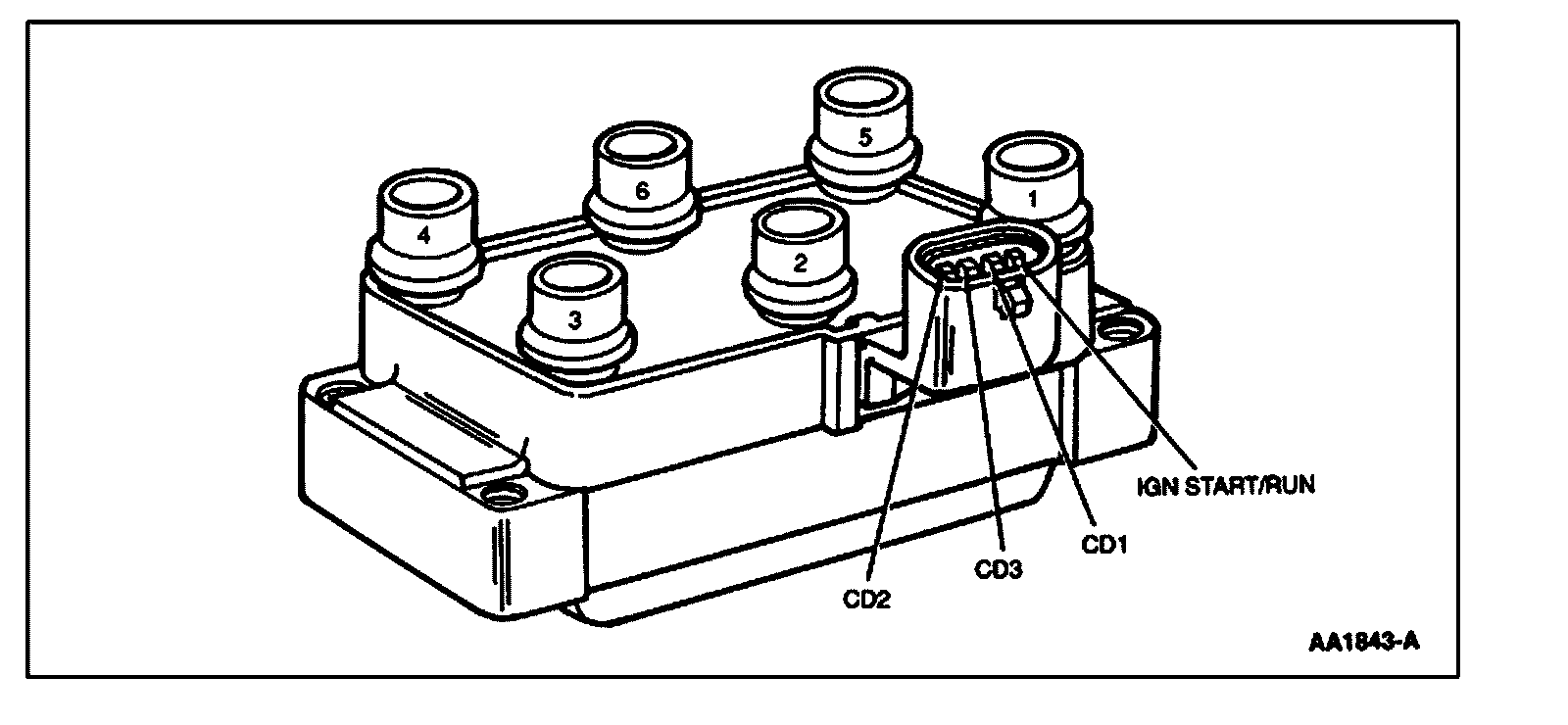 5
6
1
4
2
3
IGN START/RUN
CD1
CD3
CD2
AA1843-A