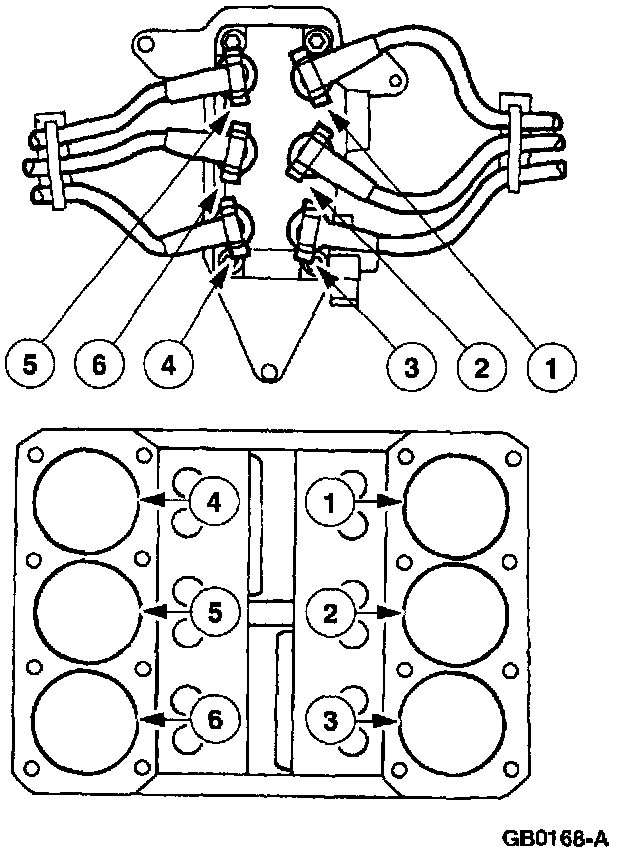 5
6
4
3
2
1
4
1
5
2
6
3
GB0168-A