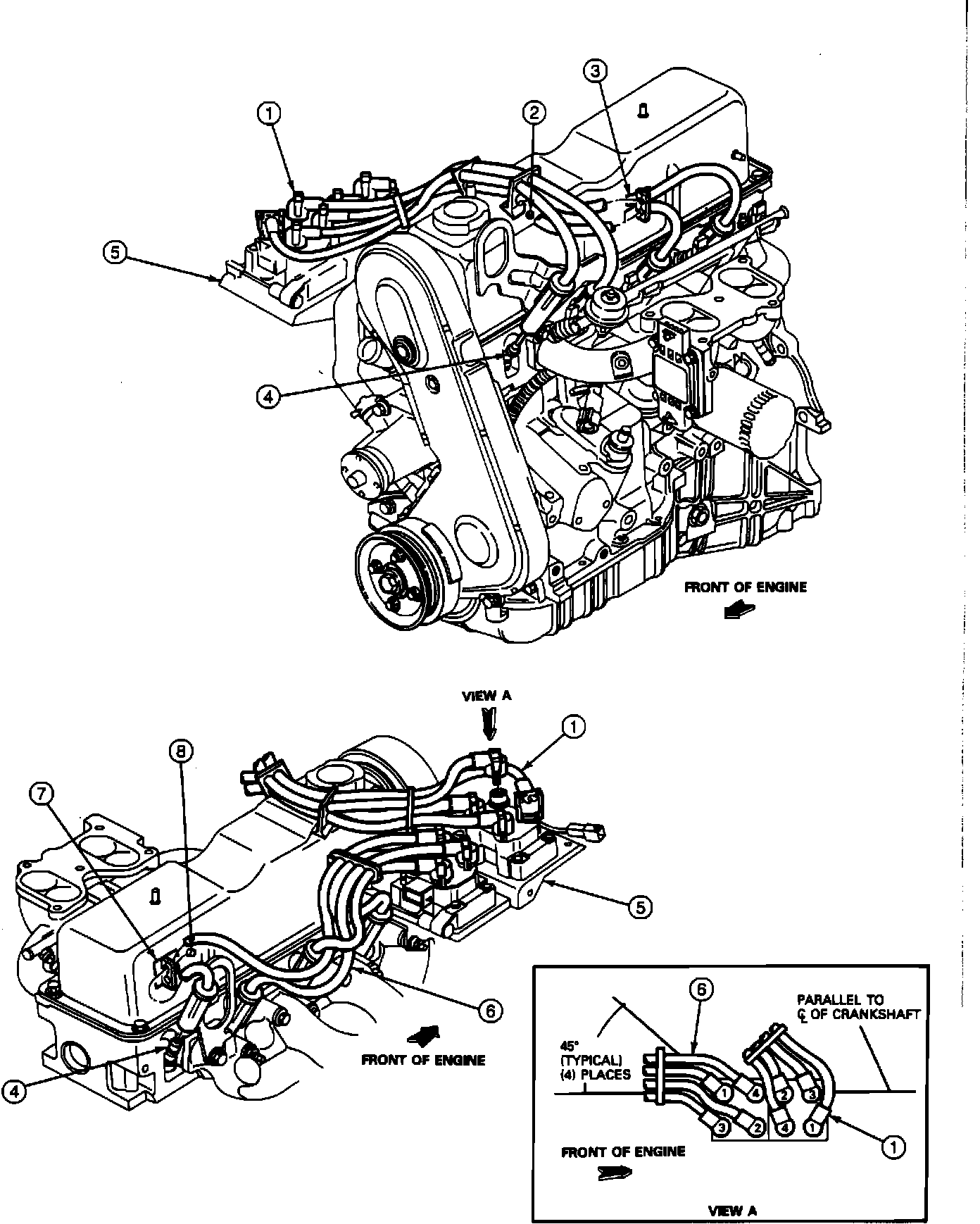 1
2
3
5
4
FRONT OF ENGINE

VIEW A
1
8
7
5
6
4
FRONT OF ENGINE

6
PARALLEL TO
℄ OF CRANKSHAFT
45°
(TYPICAL)
(4) PLACES
1 4 2 3
3 2 4 1
1
FRONT OF ENGINE
VIEW A