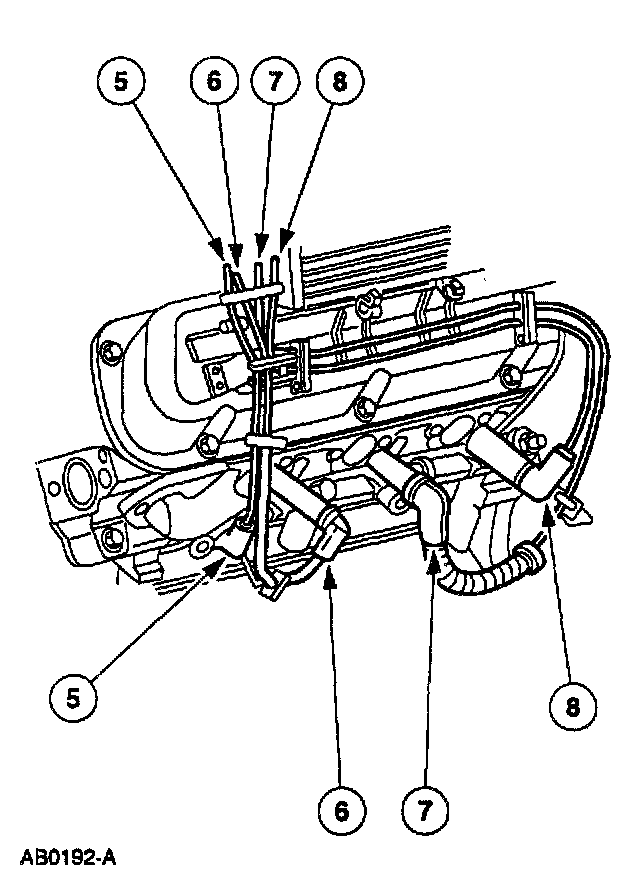 5
6
7
8
5
8
6
7
AB0192-A