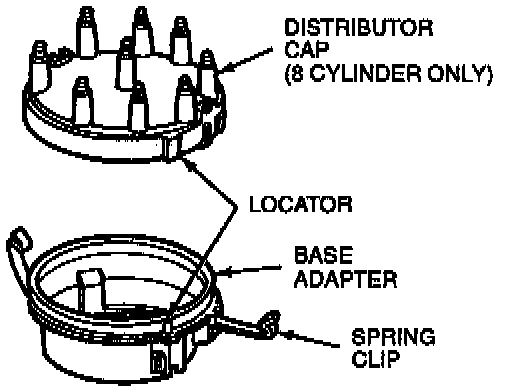 DISTRIBUTOR CAP (8 CYLINDER ONLY)

LOCATOR

BASE ADAPTER

SPRING CLIP