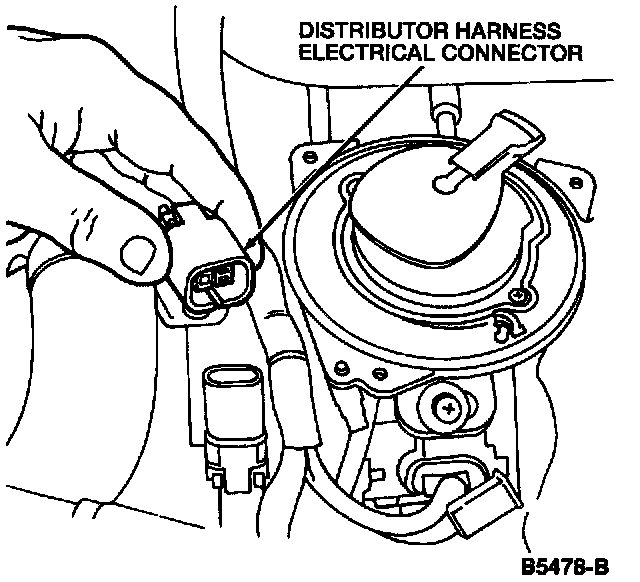 DISTRIBUTOR HARNESS
ELECTRICAL CONNECTOR

B5478-B