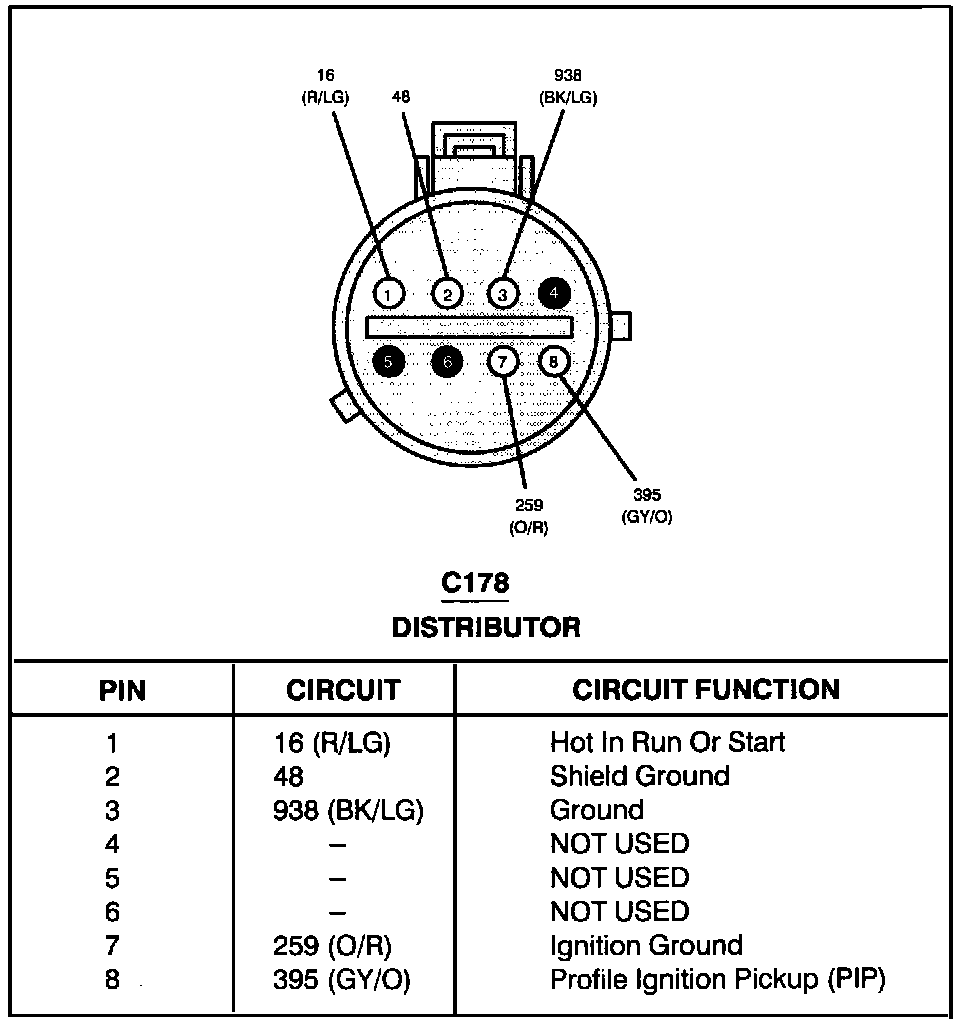 16
(R/LG)
48
938
(BK/LG)

1 2 3 4
5 6 7 8

259
(O/R)
395
(GY/O)

C178
DISTRIBUTOR

| PIN | CIRCUIT | CIRCUIT FUNCTION |
|---|---|---|
| 1 | 16 (R/LG) | Hot In Run Or Start |
| 2 | 48 | Shield Ground |
| 3 | 938 (BK/LG) | Ground |
| 4 | – | NOT USED |
| 5 | – | NOT USED |
| 6 | – | NOT USED |
| 7 | 259 (O/R) | Ignition Ground |
| 8 | 395 (GY/O) | Profile Ignition Pickup (PIP) |