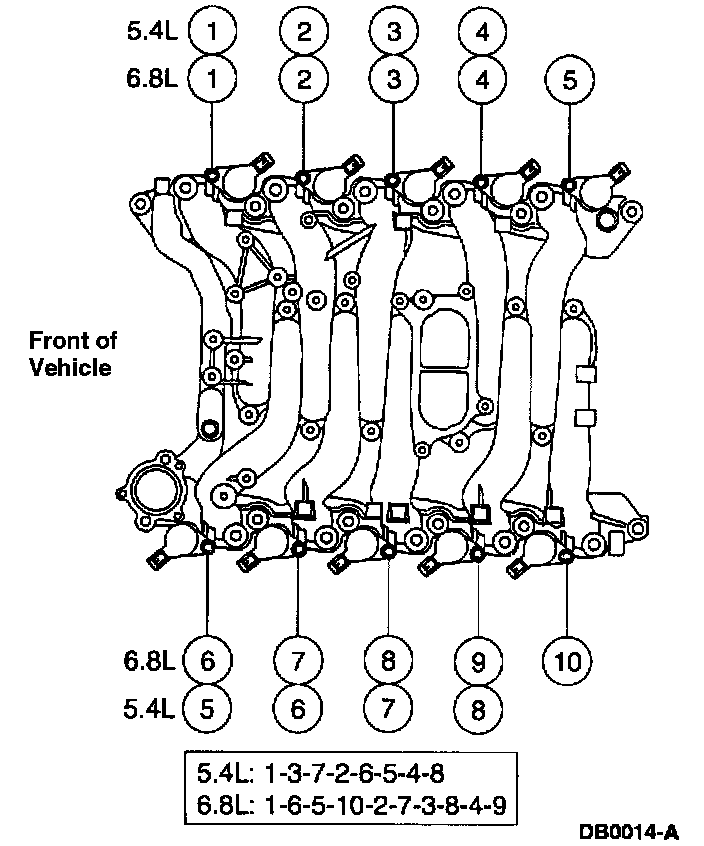 5.4L 1 2 3 4
6.8L 1 2 3 4 5

Front of Vehicle

6.8L 6 7 8 9 10
5.4L 5 6 7 8

5.4L: 1-3-7-2-6-5-4-8
6.8L: 1-6-5-10-2-7-3-8-4-9

DB0014-A