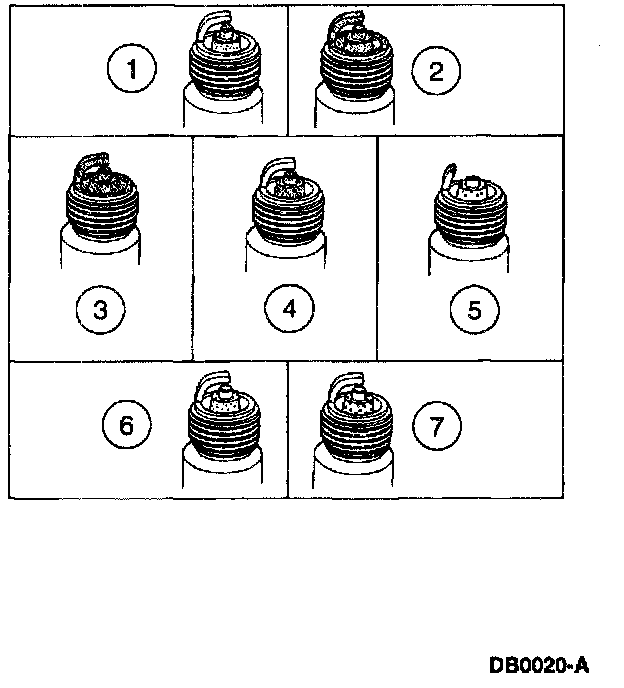 1
2
3
4
5
6
7
DB0020-A