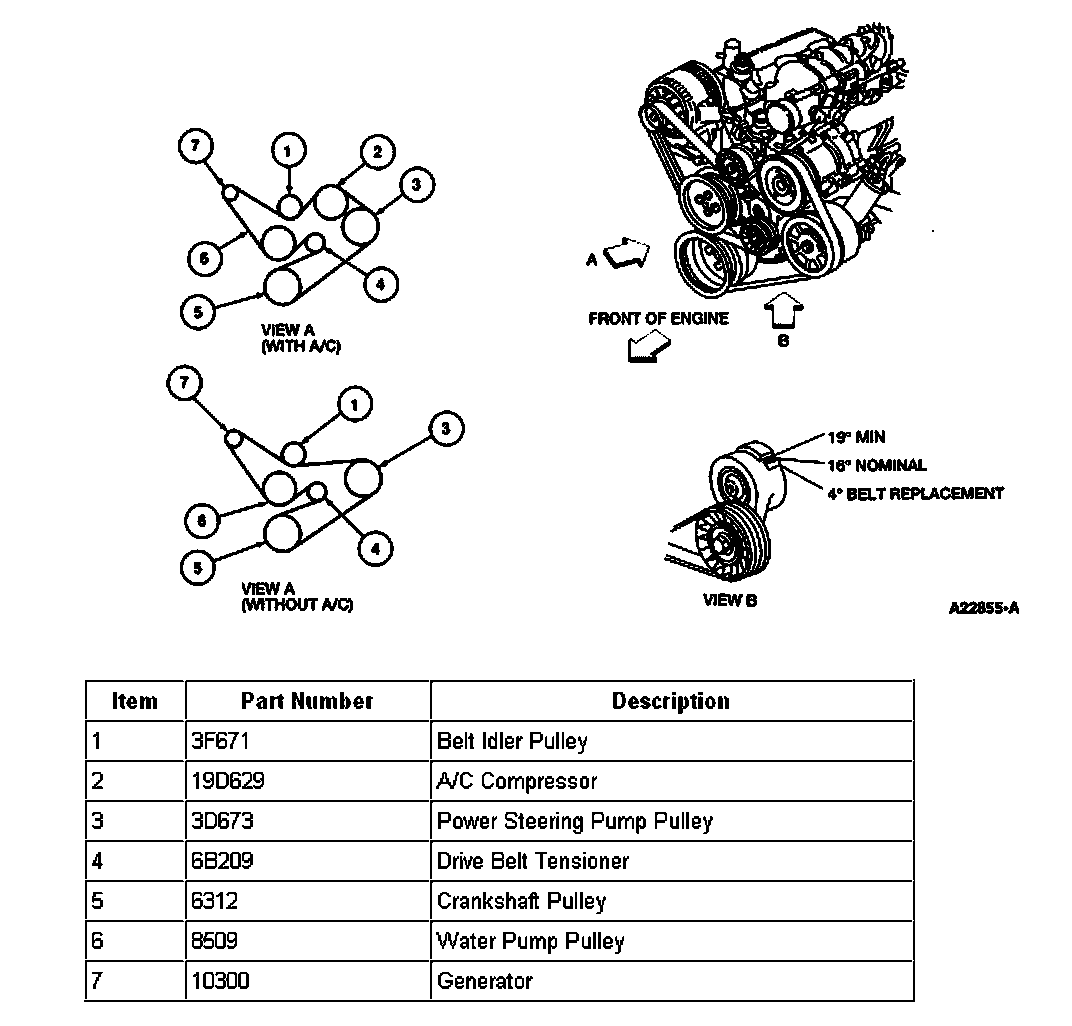 7
1
2
3
6
4
5
VIEW A
(WITH A/C)

7
1
3
6
4
5
VIEW A
(WITHOUT A/C)

A
FRONT OF ENGINE
B

19° MIN
16° NOMINAL
4° BELT REPLACEMENT
VIEW B

A22855-A

| Item | Part Number | Description |
|---|---|---|
| 1 | 3F671 | Belt Idler Pulley |
| 2 | 19D629 | A/C Compressor |
| 3 | 3D673 | Power Steering Pump Pulley |
| 4 | 6B209 | Drive Belt Tensioner |
| 5 | 6312 | Crankshaft Pulley |
| 6 | 8509 | Water Pump Pulley |
| 7 | 10300 | Generator |