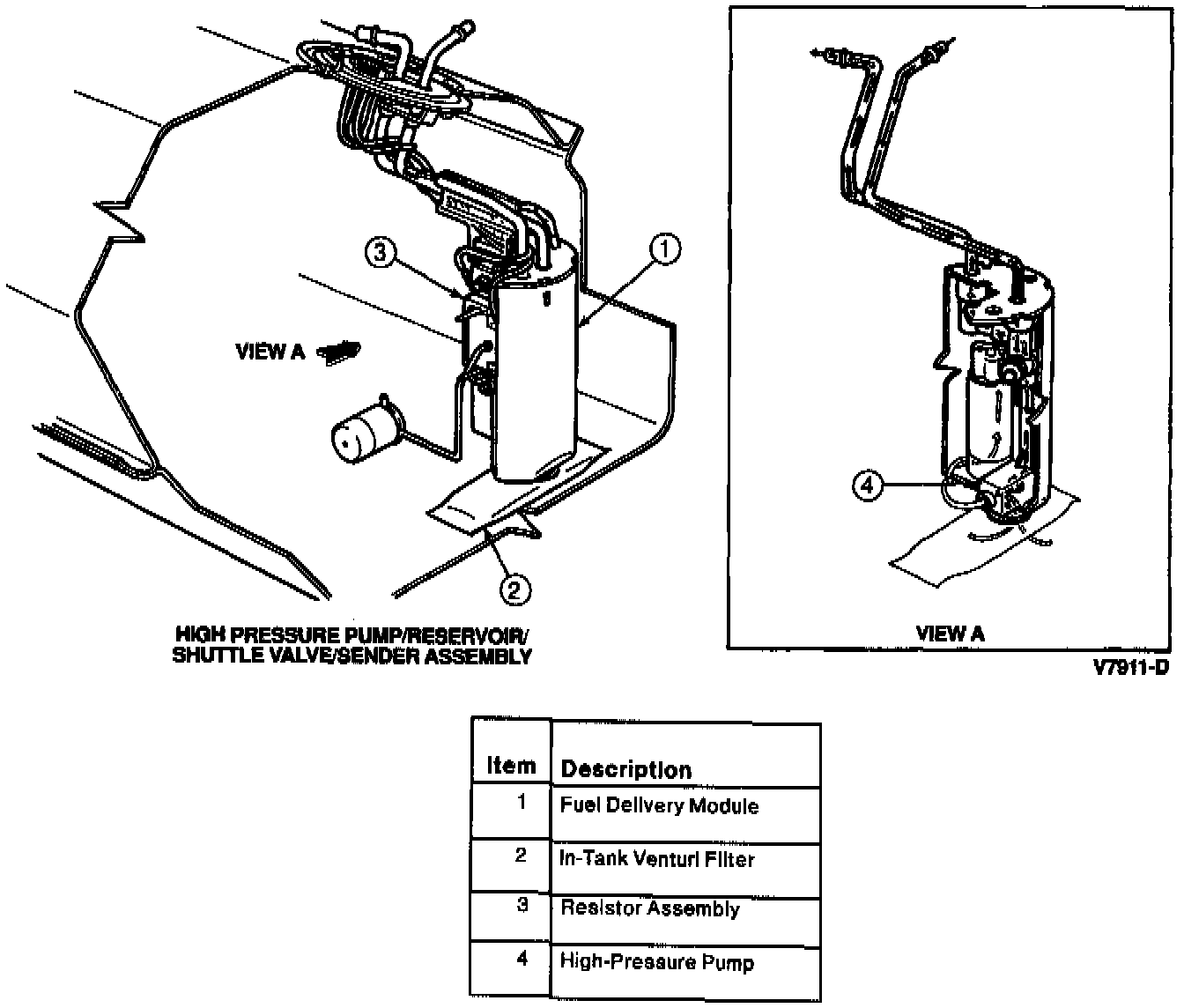 3

1

VIEW A

2

HIGH PRESSURE PUMP/RESERVOIR/ SHUTTLE VALVE/SENDER ASSEMBLY

4

VIEW A

V7911-D

| Item | Description |
|---|---|
| 1 | Fuel Delivery Module |
| 2 | In-Tank Venturi Filter |
| 3 | Resistor Assembly |
| 4 | High-Pressure Pump |