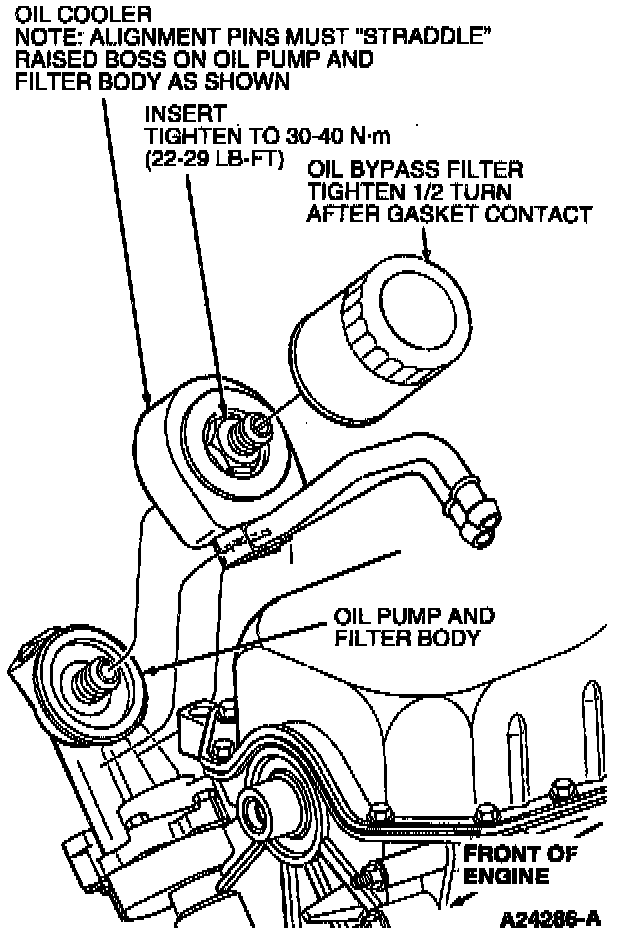 OIL COOLER
NOTE: ALIGNMENT PINS MUST "STRADDLE" RAISED BOSS ON OIL PUMP AND FILTER BODY AS SHOWN

INSERT
TIGHTEN TO 30-40 N·m (22-29 LB-FT)

OIL BYPASS FILTER
TIGHTEN 1/2 TURN AFTER GASKET CONTACT

OIL PUMP AND FILTER BODY

FRONT OF ENGINE

A24286-A