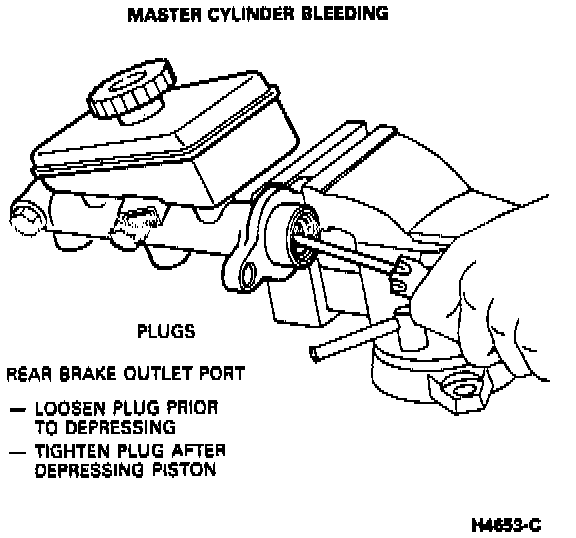 MASTER CYLINDER BLEEDING

PLUGS

REAR BRAKE OUTLET PORT

— LOOSEN PLUG PRIOR TO DEPRESSING

— TIGHTEN PLUG AFTER DEPRESSING PISTON

H4653-C