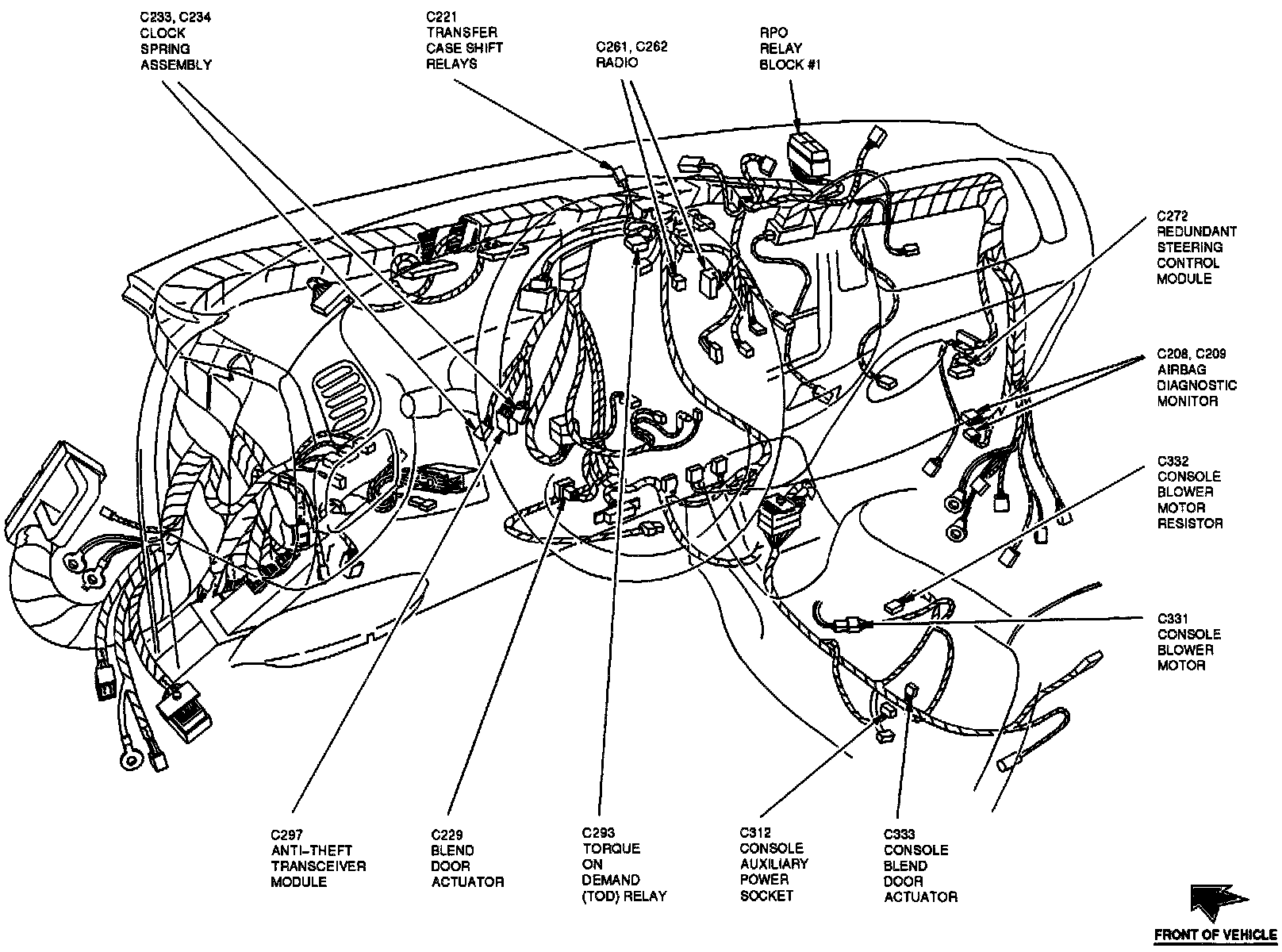 C233, C234
CLOCK
SPRING
ASSEMBLY

C221
TRANSFER
CASE SHIFT
RELAYS

C261, C262
RADIO

RPO
RELAY
BLOCK #1

C272
REDUNDANT
STEERING
CONTROL
MODULE

C208, C209
AIRBAG
DIAGNOSTIC
MONITOR

C332
CONSOLE
BLOWER
MOTOR
RESISTOR

C331
CONSOLE
BLOWER
MOTOR

C297
ANTI-THEFT
TRANSCEIVER
MODULE

C229
BLEND
DOOR
ACTUATOR

C293
TORQUE
ON
DEMAND
(TOD) RELAY

C312
CONSOLE
AUXILIARY
POWER
SOCKET

C333
CONSOLE
BLEND
DOOR
ACTUATOR

FRONT OF VEHICLE