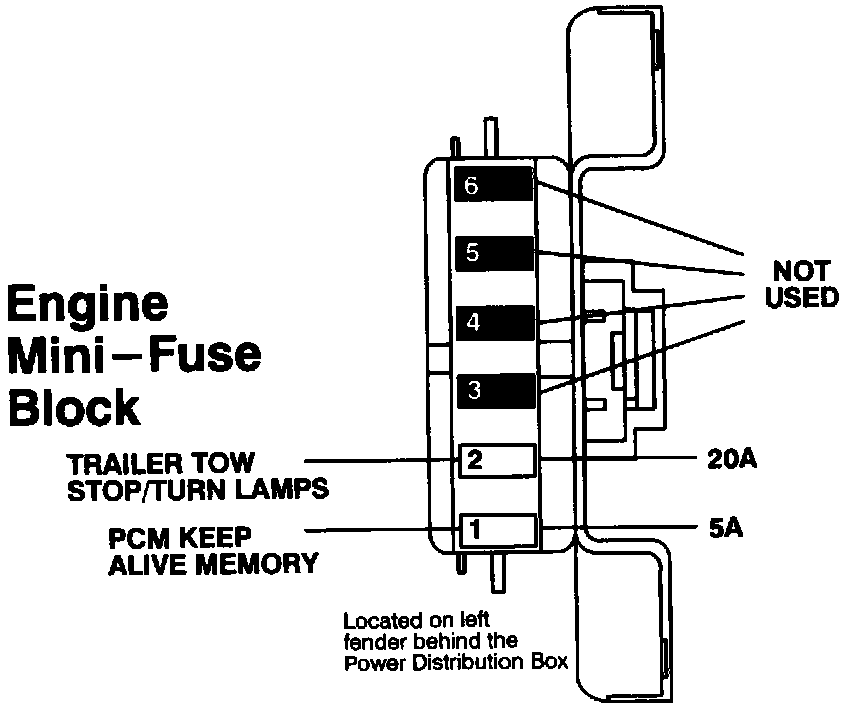 Engine Mini–Fuse Block

6

5

4

3

NOT USED

TRAILER TOW STOP/TURN LAMPS

2

20A

PCM KEEP ALIVE MEMORY

1

5A

Located on left fender behind the Power Distribution Box