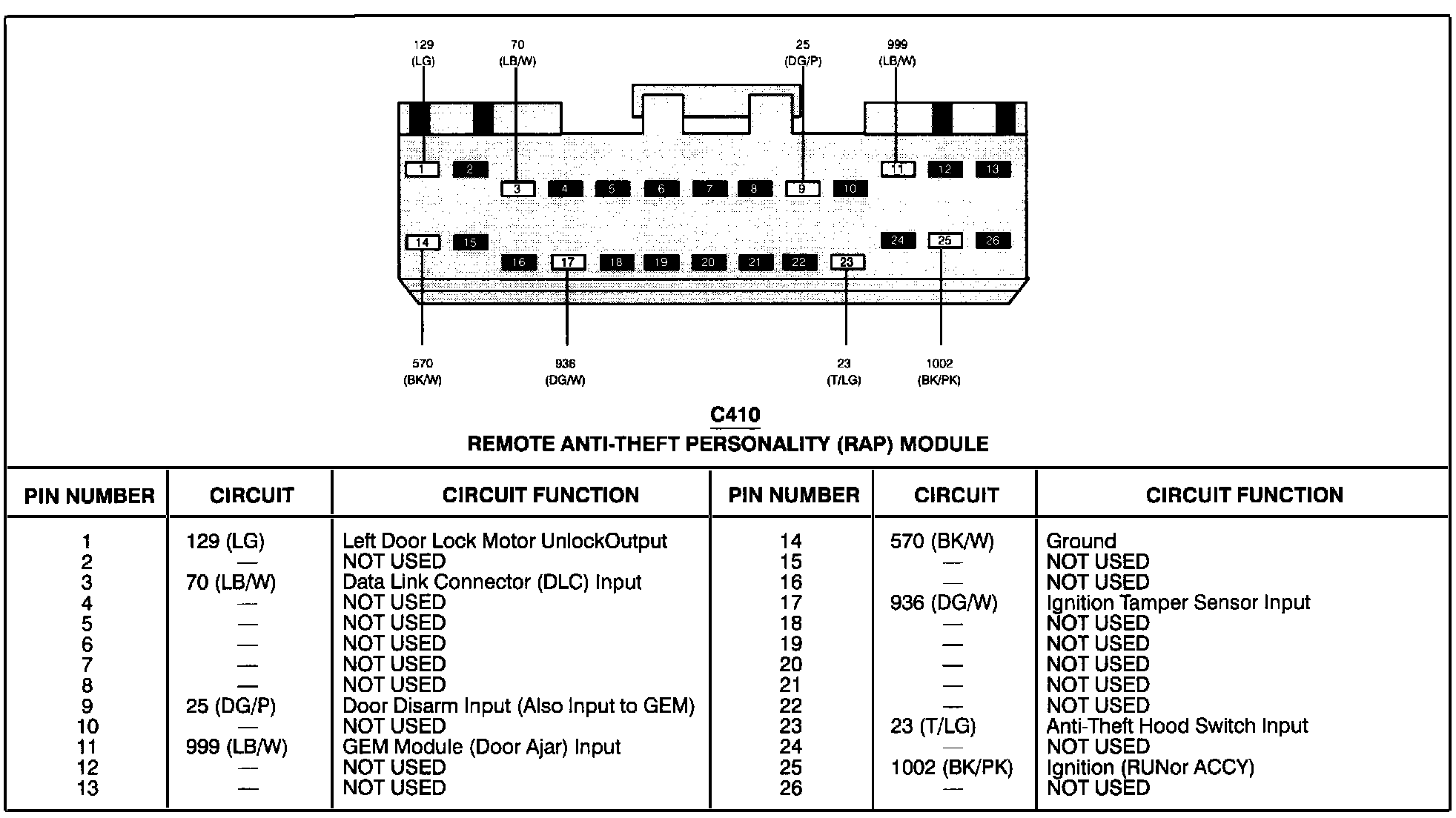 129
(LG)

70
(LB/W)

25
(DG/P)

999
(LB/W)

1 2 3 4 5 6 7 8 9 10 11 12 13

14 15 16 17 18 19 20 21 22 23 24 25 26

570
(BK/W)

936
(DG/W)

23
(T/LG)

1002
(BK/PK)

C410
REMOTE ANTI-THEFT PERSONALITY (RAP) MODULE

| PIN NUMBER | CIRCUIT | CIRCUIT FUNCTION | PIN NUMBER | CIRCUIT | CIRCUIT FUNCTION |
|---|---|---|---|---|---|
| 1 | 129 (LG) | Left Door Lock Motor UnlockOutput | 14 | 570 (BK/W) | Ground |
| 2 | — | NOT USED | 15 | — | NOT USED |
| 3 | 70 (LB/W) | Data Link Connector (DLC) Input | 16 | — | NOT USED |
| 4 | — | NOT USED | 17 | 936 (DG/W) | Ignition Tamper Sensor Input |
| 5 | — | NOT USED | 18 | — | NOT USED |
| 6 | — | NOT USED | 19 | — | NOT USED |
| 7 | — | NOT USED | 20 | — | NOT USED |
| 8 | — | NOT USED | 21 | — | NOT USED |
| 9 | 25 (DG/P) | Door Disarm Input (Also Input to GEM) | 22 | — | NOT USED |
| 10 | — | NOT USED | 23 | 23 (T/LG) | Anti-Theft Hood Switch Input |
| 11 | 999 (LB/W) | GEM Module (Door Ajar) Input | 24 | — | NOT USED |
| 12 | — | NOT USED | 25 | 1002 (BK/PK) | Ignition (RUNor ACCY) |
| 13 | — | NOT USED | 26 | — | NOT USED |