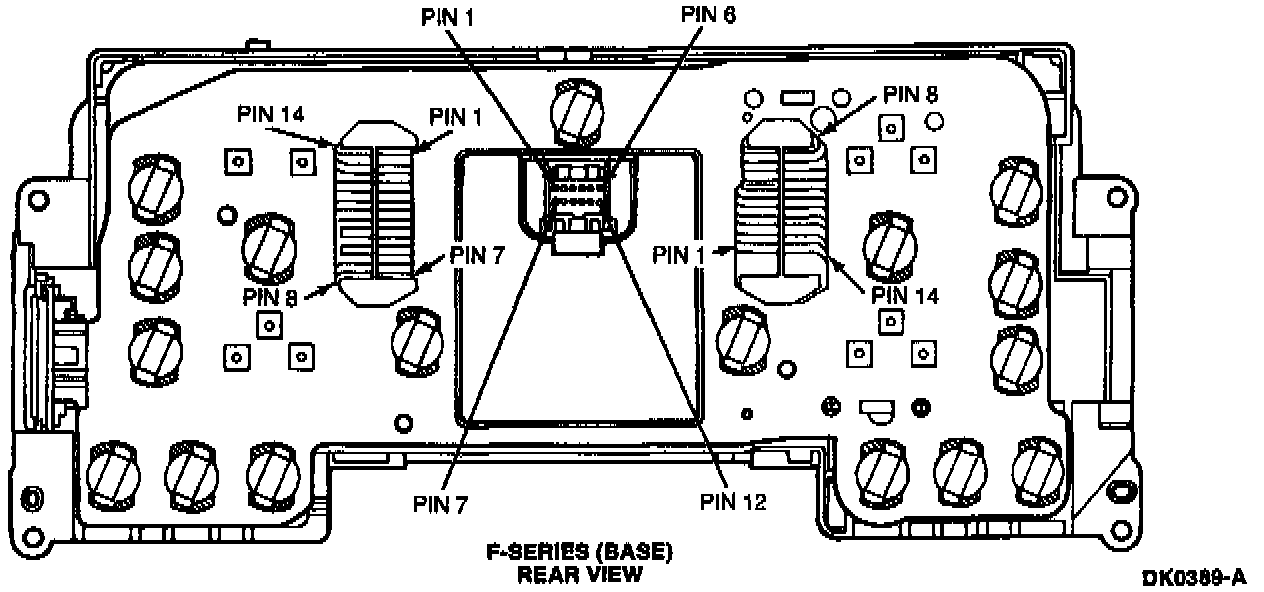 PIN 1
PIN 6
PIN 14
PIN 1
PIN 8
PIN 7
PIN 8
PIN 1
PIN 14
PIN 7
PIN 12
F-SERIES (BASE)
REAR VIEW
DK0389-A