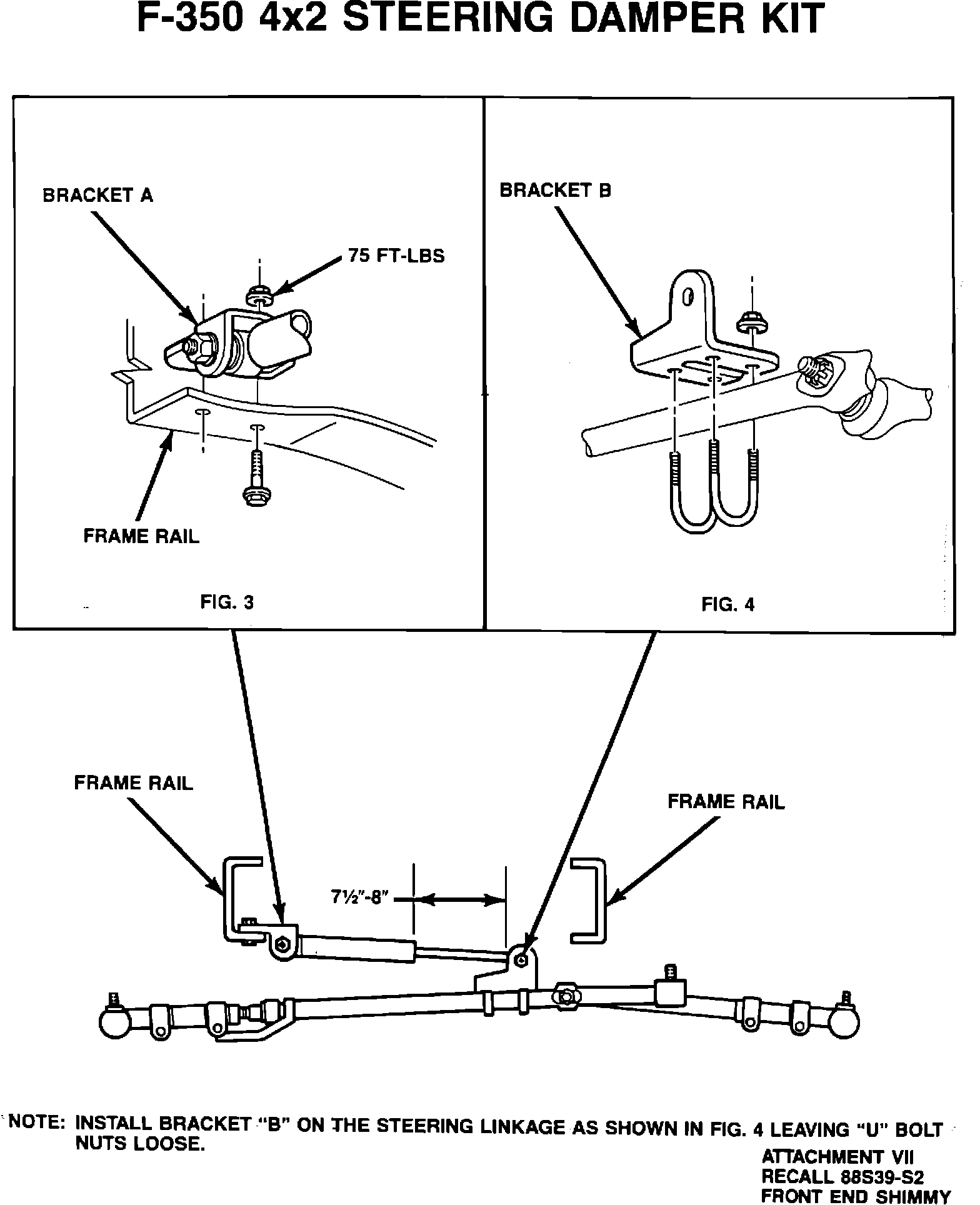 F-350 4x2 STEERING DAMPER KIT

BRACKET A

75 FT-LBS

FRAME RAIL

FIG. 3

BRACKET B

FIG. 4

FRAME RAIL

FRAME RAIL

7½"-8"

NOTE: INSTALL BRACKET "B" ON THE STEERING LINKAGE AS SHOWN IN FIG. 4 LEAVING "U" BOLT NUTS LOOSE.

ATTACHMENT VII
RECALL 88S39-S2
FRONT END SHIMMY