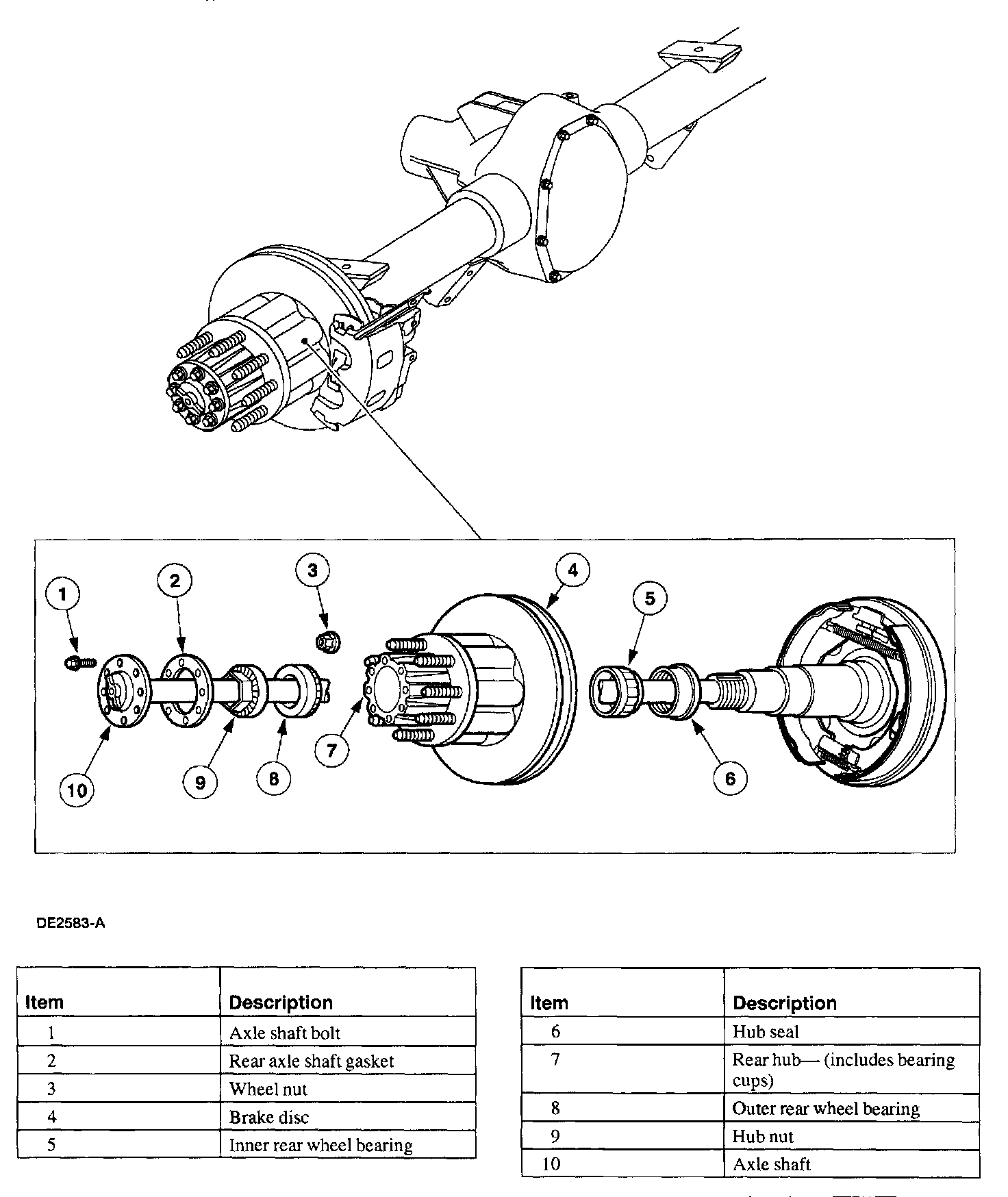 1
2
3
4
5
10
9
8
7
6

DE2583-A

| Item | Description |
|---|---|
| 1 | Axle shaft bolt |
| 2 | Rear axle shaft gasket |
| 3 | Wheel nut |
| 4 | Brake disc |
| 5 | Inner rear wheel bearing |

| Item | Description |
|---|---|
| 6 | Hub seal |
| 7 | Rear hub— (includes bearing cups) |
| 8 | Outer rear wheel bearing |
| 9 | Hub nut |
| 10 | Axle shaft |