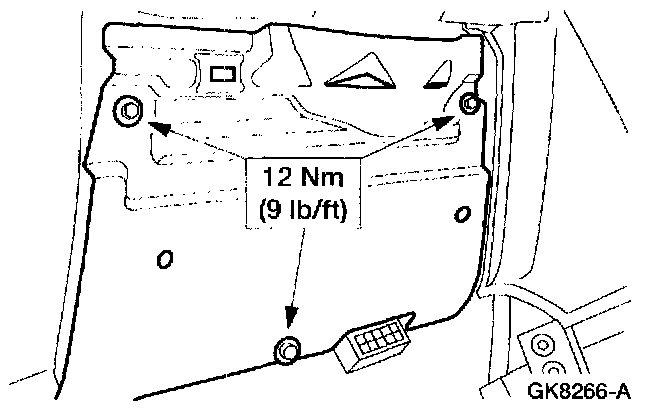 12 Nm
(9 lb/ft)

GK8266-A